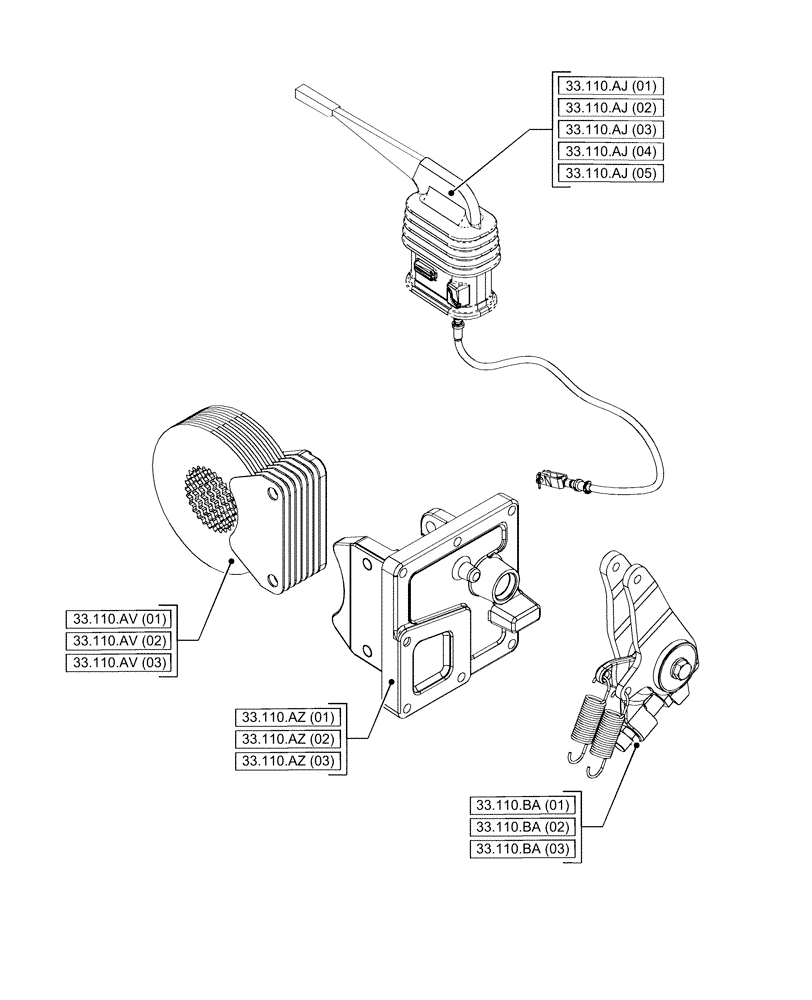 33.110.AJ (01)
33.110.AJ (02)
33.110.AJ (03)
33.110.AJ (04)
33.110.AJ (05)

33.110.AV (01)
33.110.AV (02)
33.110.AV (03)

33.110.AZ (01)
33.110.AZ (02)
33.110.AZ (03)

33.110.BA (01)
33.110.BA (02)
33.110.BA (03)