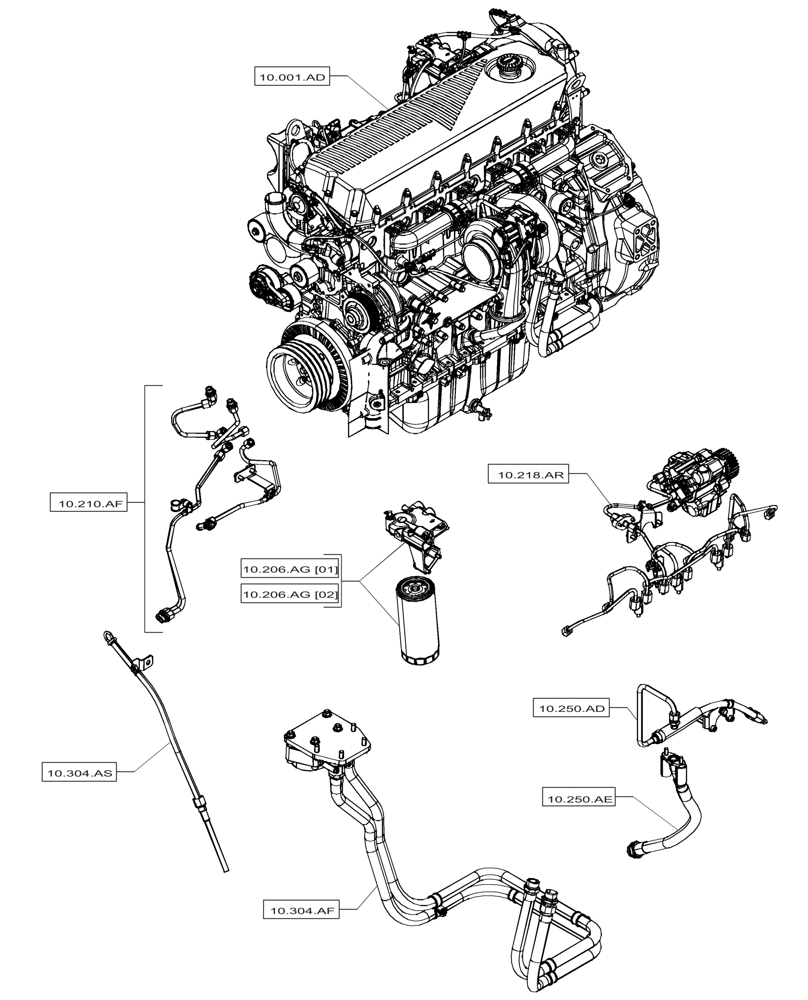 10.001.AD

10.210.AF

10.218.AR

10.206.AG [01]

10.206.AG [02]

10.250.AD

10.304.AS

10.250.AE

10.304.AF