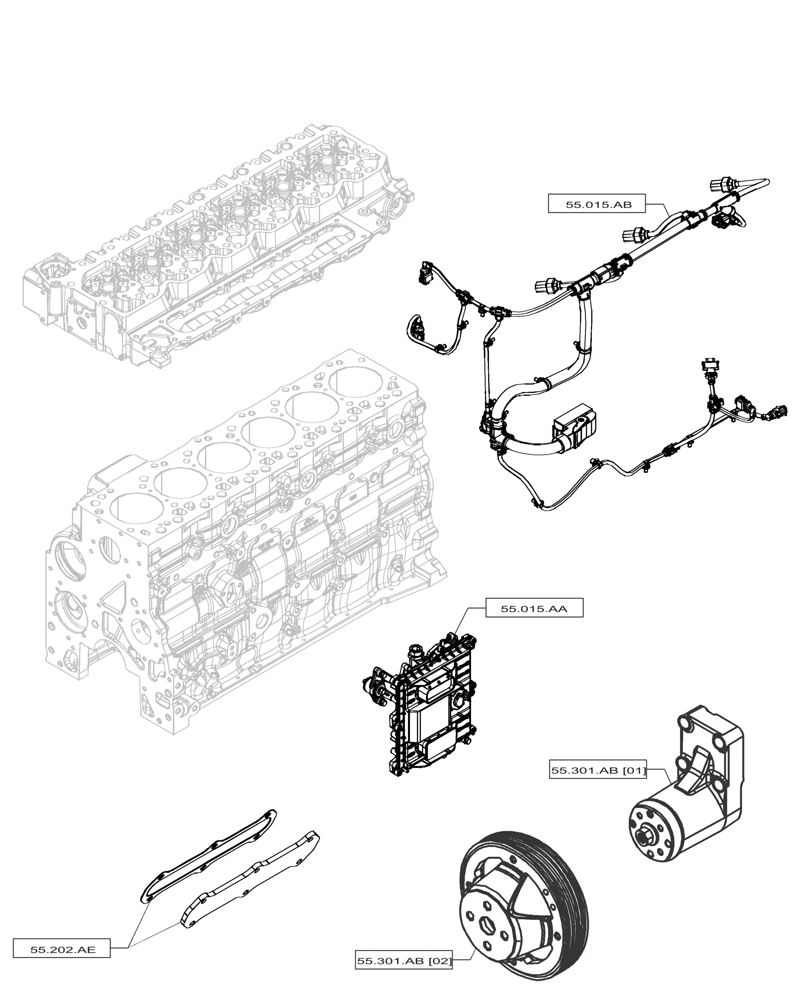 55.015.AB

55.015.AA

55.301.AB [01]

55.202.AE

55.301.AB [02]