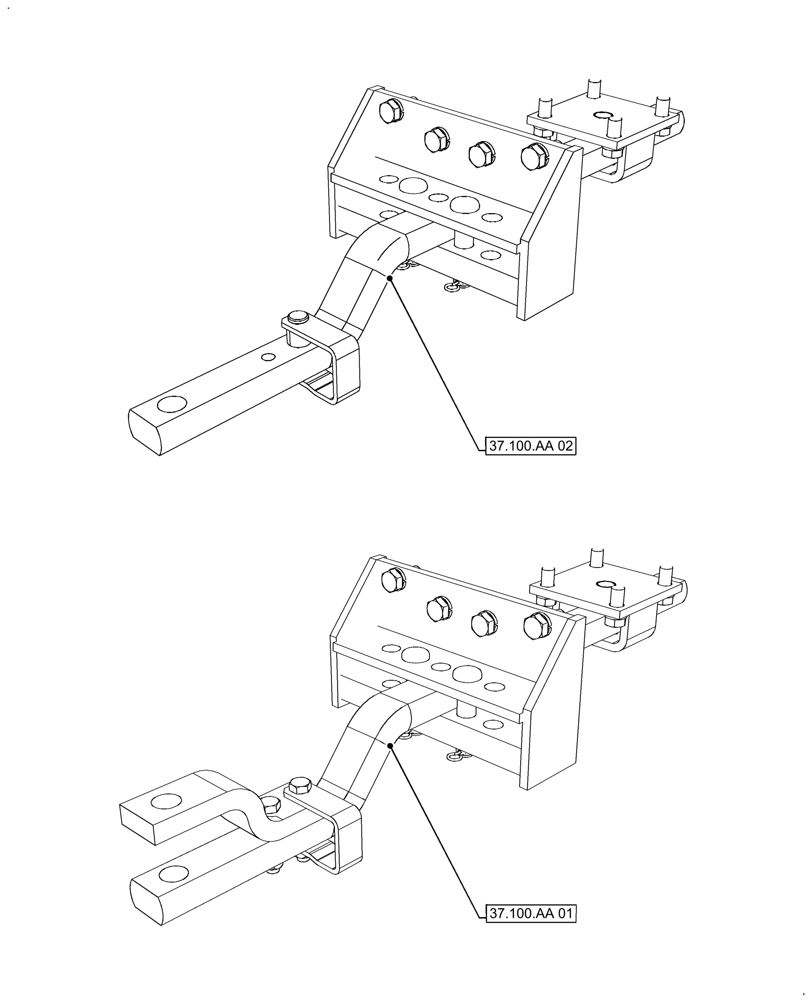 37.100.AA 02

37.100.AA 01