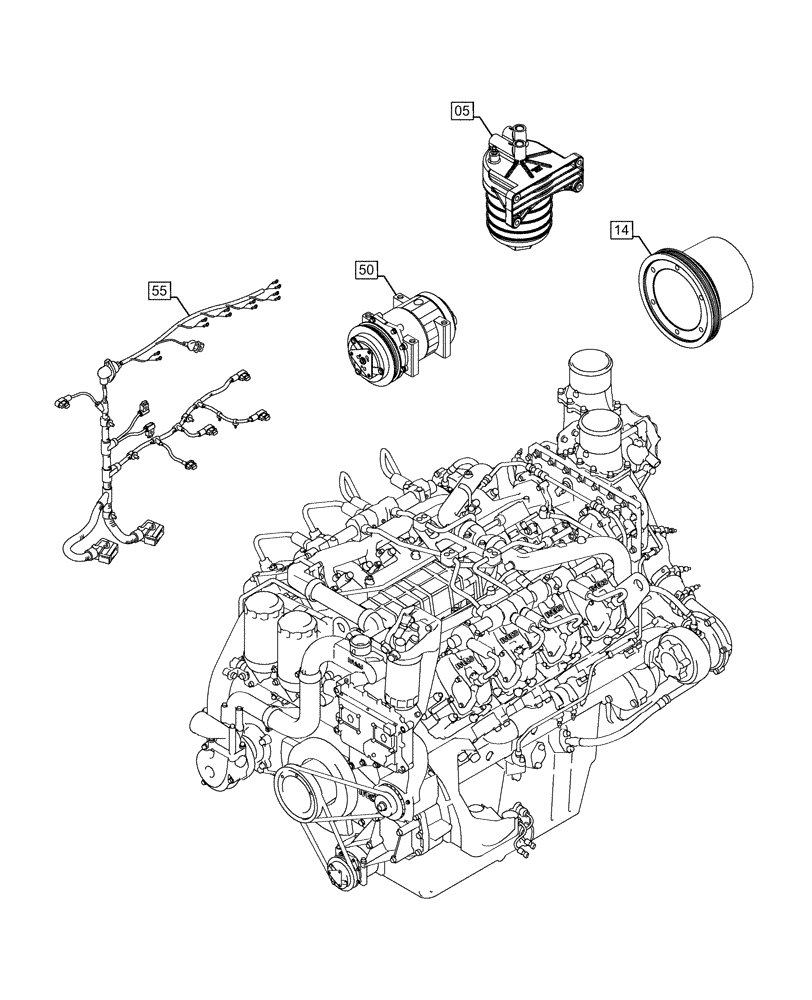 05

14

55

50