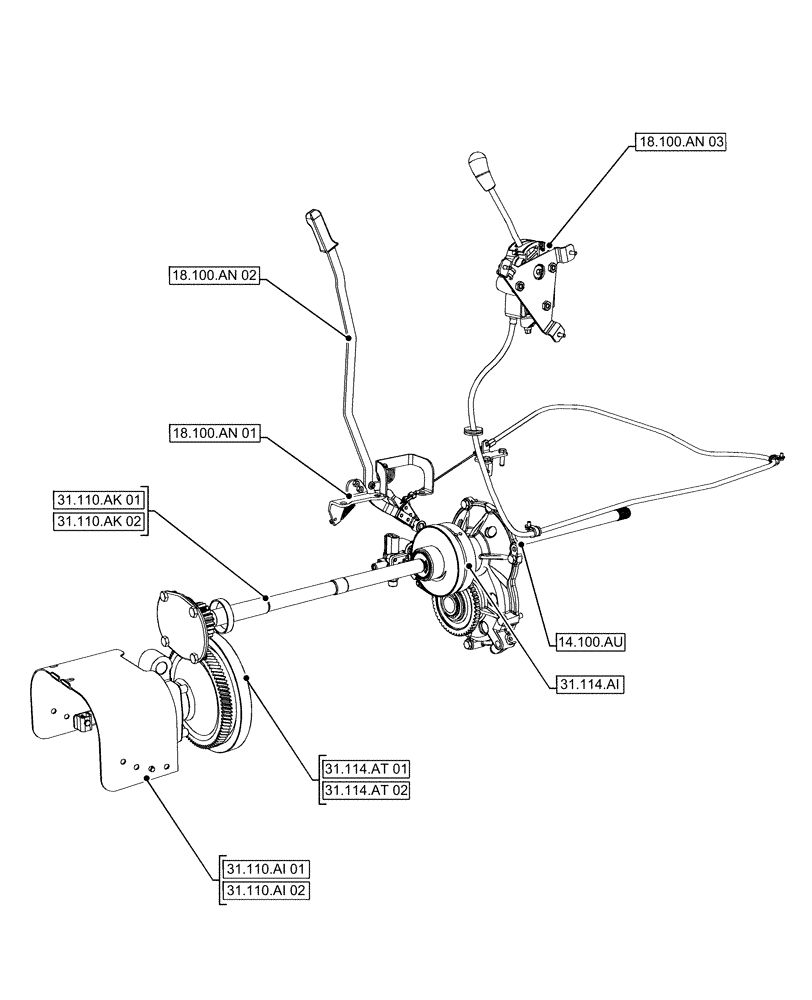 18.100.AN 03

18.100.AN 02

18.100.AN 01

31.110.AK 01
31.110.AK 02

14.100.AU

31.114.AI

31.114.AT 01
31.114.AT 02

31.110.AI 01
31.110.AI 02