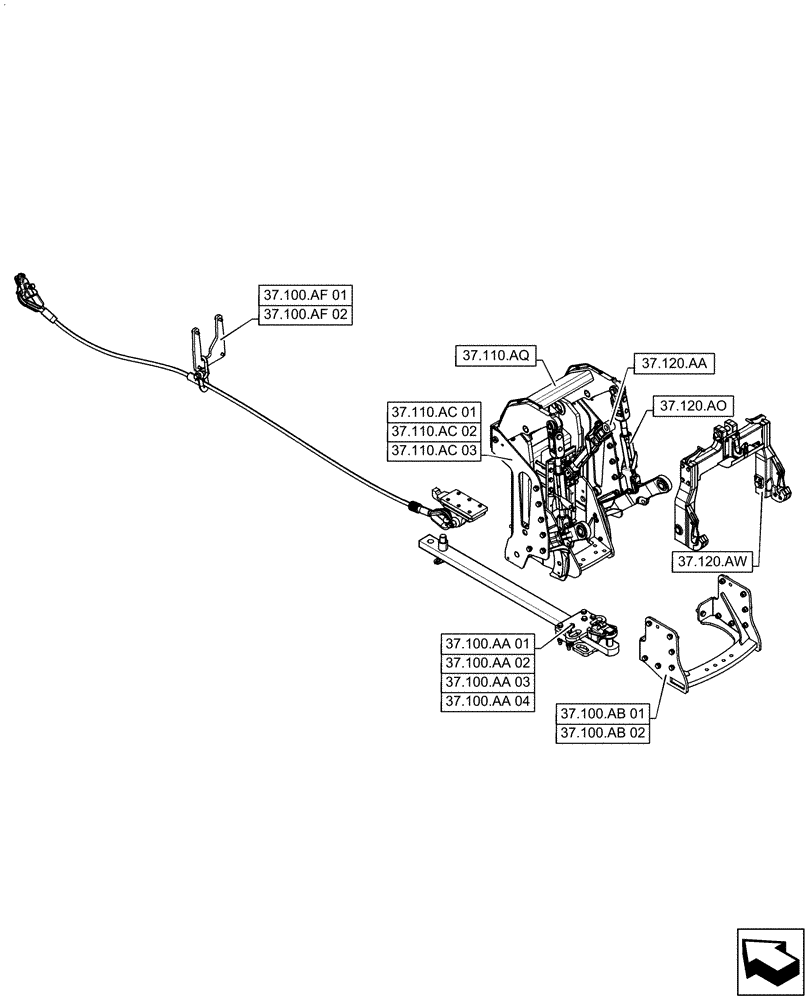 37.100.AF 01
37.100.AF 02

37.110.AQ

37.120.AA

37.120.AO

37.110.AC 01
37.110.AC 02
37.110.AC 03

37.120.AW

37.100.AA 01
37.100.AA 02
37.100.AA 03
37.100.AA 04

37.100.AB 01
37.100.AB 02