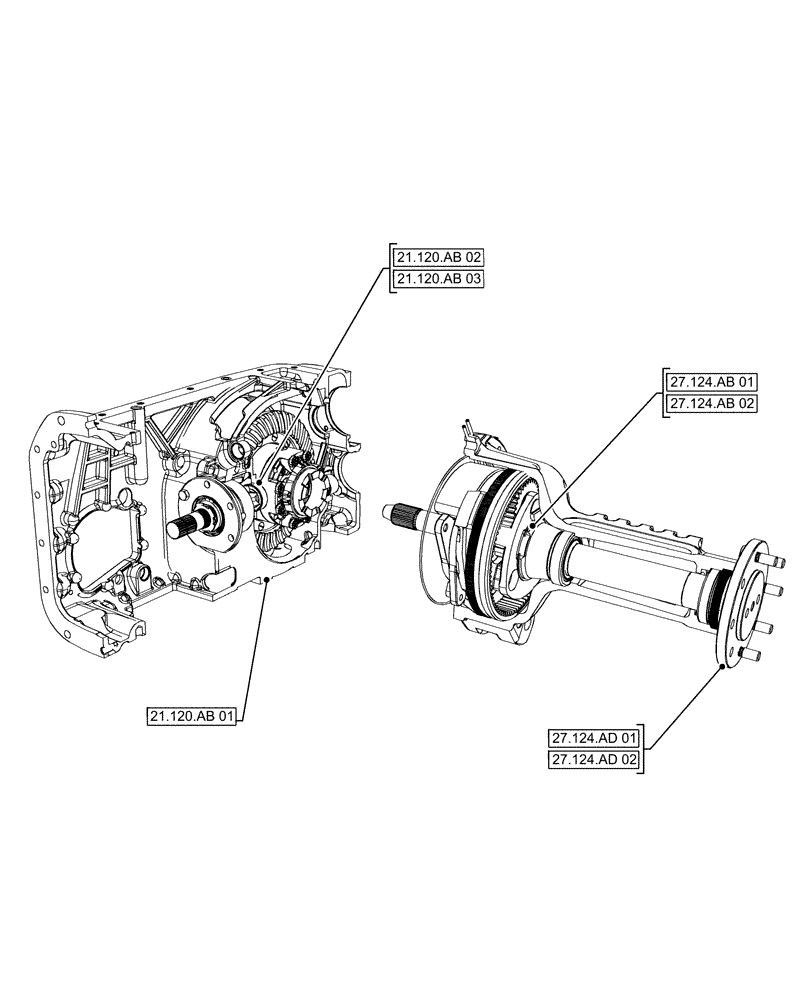 21.120.AB 02
21.120.AB 03

27.124.AB 01
27.124.AB 02

21.120.AB 01

27.124.AD 01
27.124.AD 02