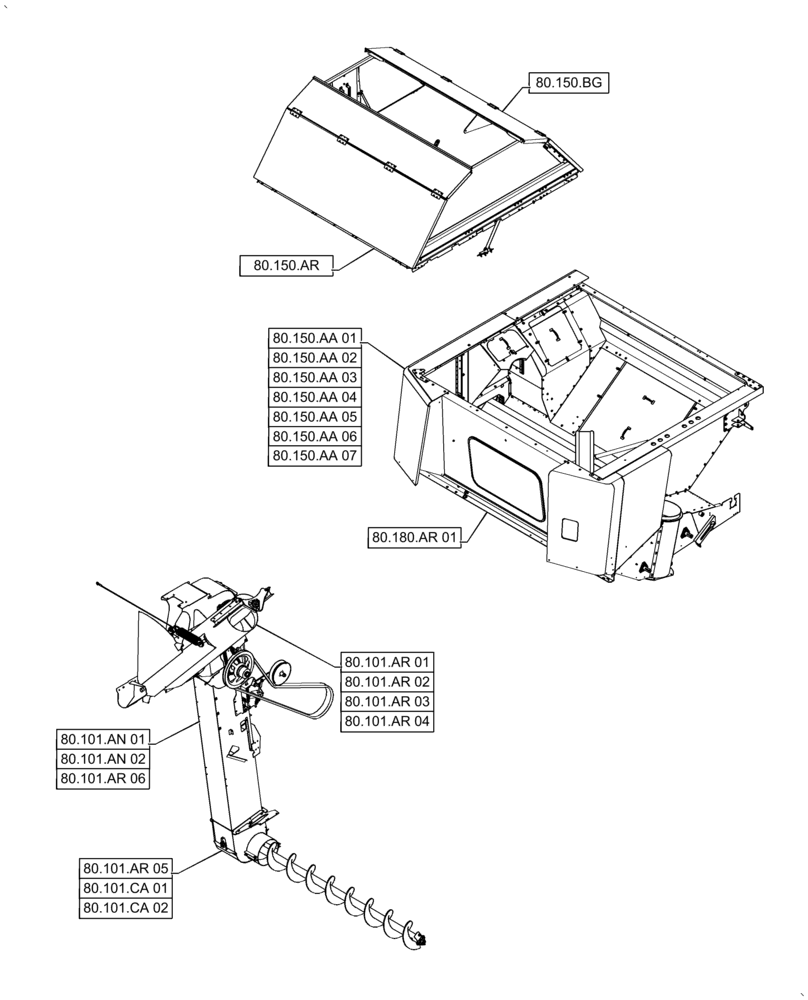 80.150.BG

80.150.AR

80.150.AA 01
80.150.AA 02
80.150.AA 03
80.150.AA 04
80.150.AA 05
80.150.AA 06
80.150.AA 07

80.180.AR 01

80.101.AR 01
80.101.AR 02
80.101.AR 03
80.101.AR 04

80.101.AN 01
80.101.AN 02
80.101.AR 06

80.101.AR 05
80.101.CA 01
80.101.CA 02