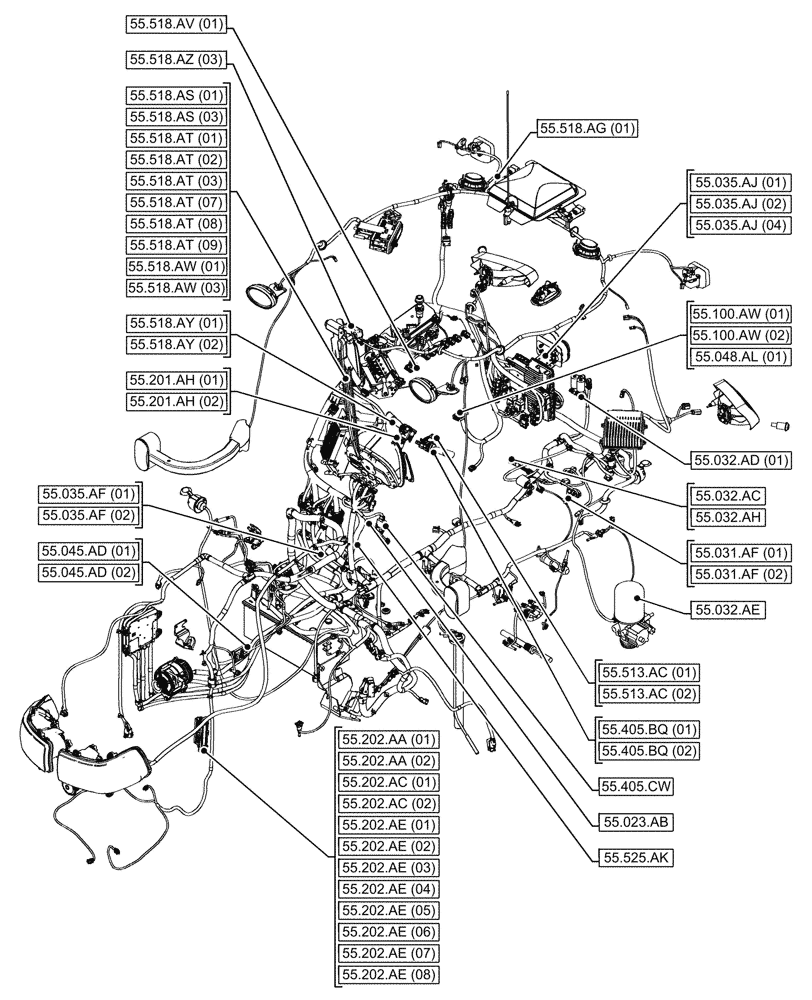 55.518.AV (01)
55.518.AZ (03)
55.518.AS (01)
55.518.AS (03)
55.518.AT (01)
55.518.AT (02)
55.518.AT (03)
55.518.AT (07)
55.518.AT (08)
55.518.AT (09)
55.518.AW (01)
55.518.AW (03)
55.518.AY (01)
55.518.AY (02)
55.201.AH (01)
55.201.AH (02)
55.035.AF (01)
55.035.AF (02)
55.045.AD (01)
55.045.AD (02)
55.518.AG (01)
55.035.AJ (01)
55.035.AJ (02)
55.035.AJ (04)
55.100.AW (01)
55.100.AW (02)
55.048.AL (01)
55.032.AD (01)
55.032.AC
55.032.AH
55.031.AF (01)
55.031.AF (02)
55.032.AE
55.513.AC (01)
55.513.AC (02)
55.405.BQ (01)
55.405.BQ (02)
55.405.CW
55.023.AB
55.525.AK
55.202.AA (01)
55.202.AA (02)
55.202.AC (01)
55.202.AC (02)
55.202.AE (01)
55.202.AE (02)
55.202.AE (03)
55.202.AE (04)
55.202.AE (05)
55.202.AE (06)
55.202.AE (07)
55.202.AE (08)