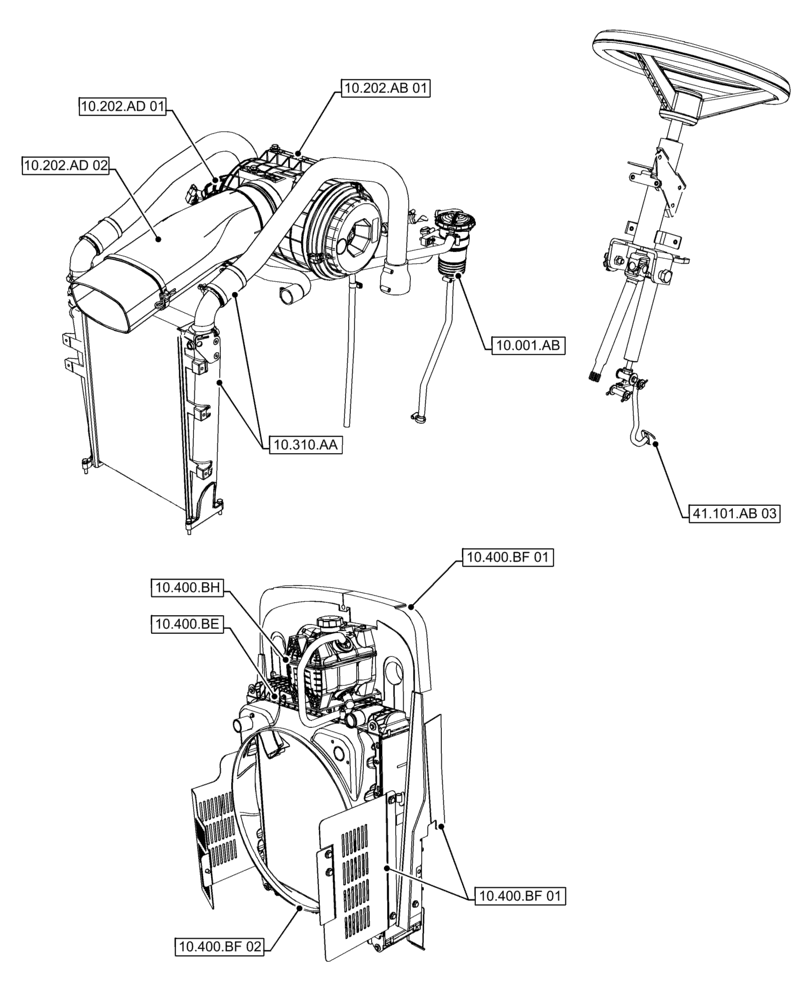 10.202.AB 01

10.202.AD 01

10.202.AD 02

10.001.AB

10.310.AA

41.101.AB 03

10.400.BF 01

10.400.BH

10.400.BE

10.400.BF 01

10.400.BF 02