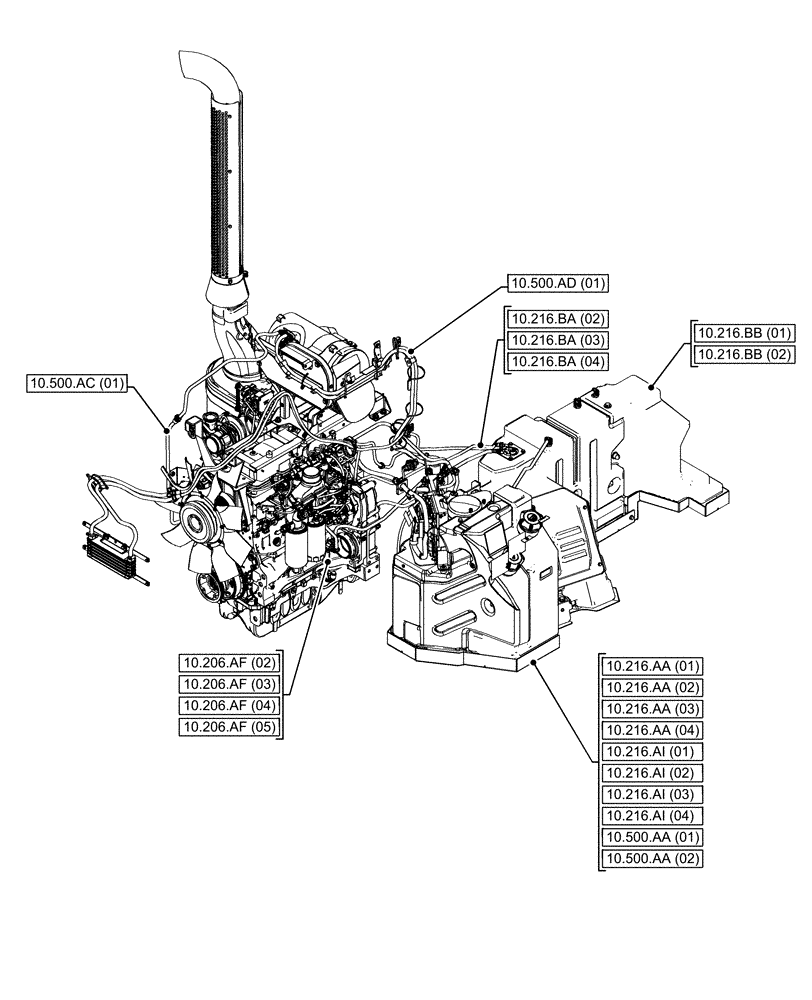 10.500.AD (01)

10.216.BA (02)
10.216.BA (03)
10.216.BA (04)

10.216.BB (01)
10.216.BB (02)

10.500.AC (01)

10.206.AF (02)
10.206.AF (03)
10.206.AF (04)
10.206.AF (05)

10.216.AA (01)
10.216.AA (02)
10.216.AA (03)
10.216.AA (04)
10.216.AI (01)
10.216.AI (02)
10.216.AI (03)
10.216.AI (04)
10.500.AA (01)
10.500.AA (02)