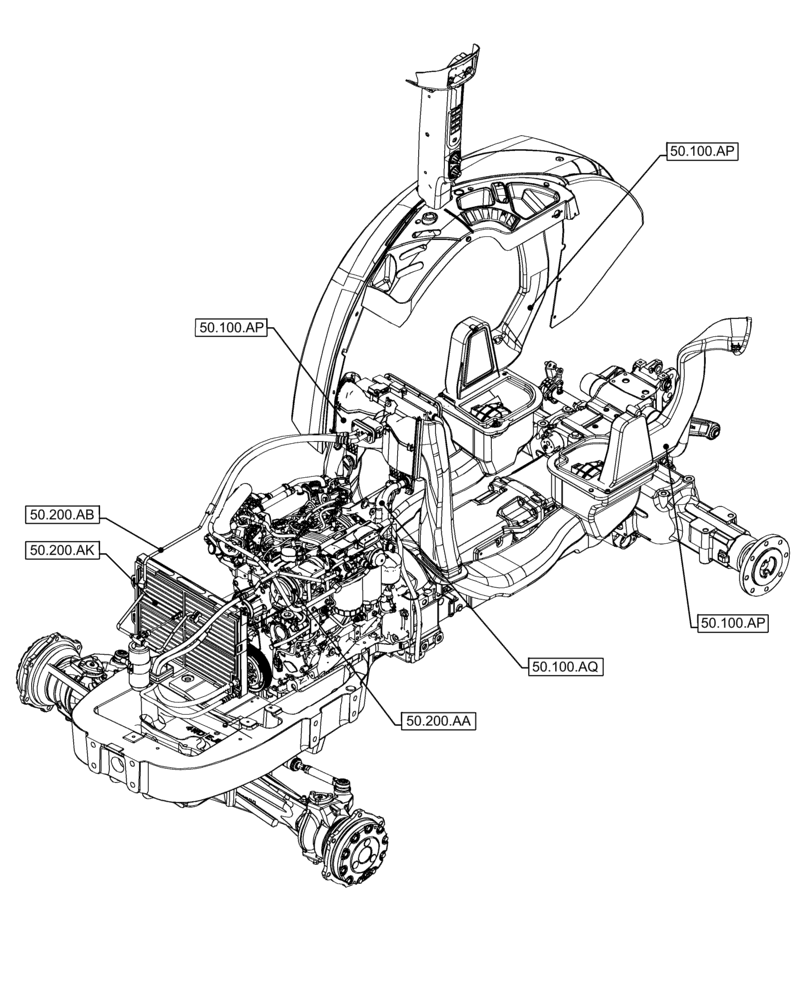 50.100.AP

50.100.AP

50.200.AB

50.200.AK

50.100.AP

50.100.AQ

50.200.AA