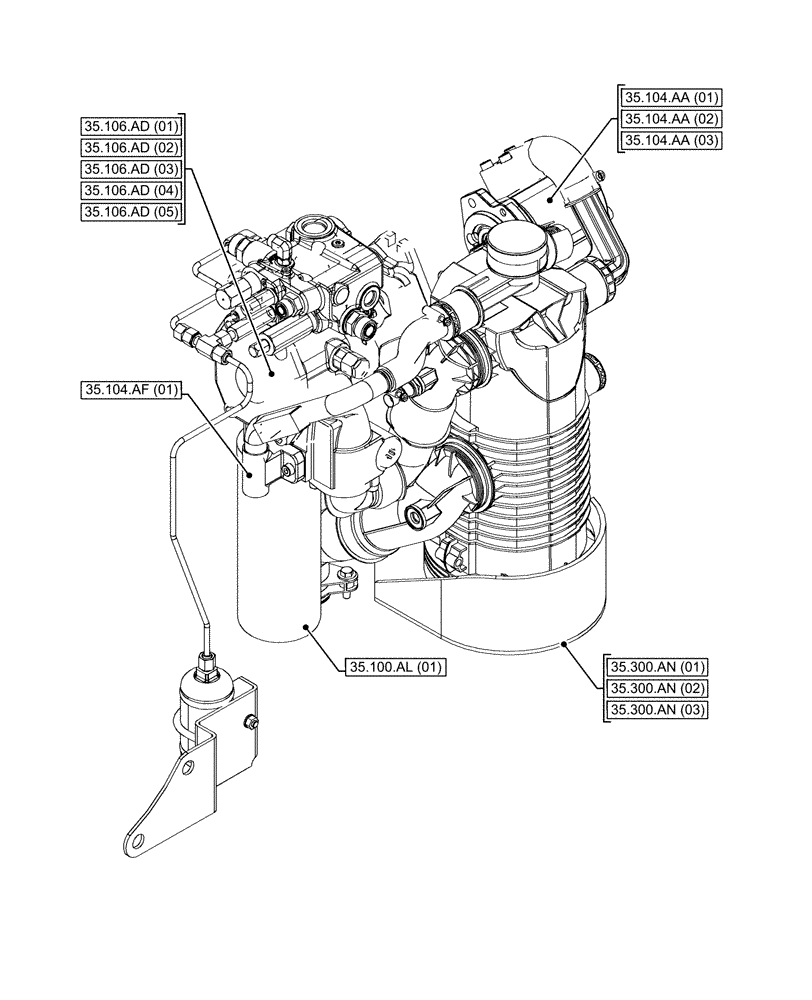 35.106.AD (01)
35.106.AD (02)
35.106.AD (03)
35.106.AD (04)
35.106.AD (05)

35.104.AA (01)
35.104.AA (02)
35.104.AA (03)

35.104.AF (01)

35.100.AL (01)

35.300.AN (01)
35.300.AN (02)
35.300.AN (03)