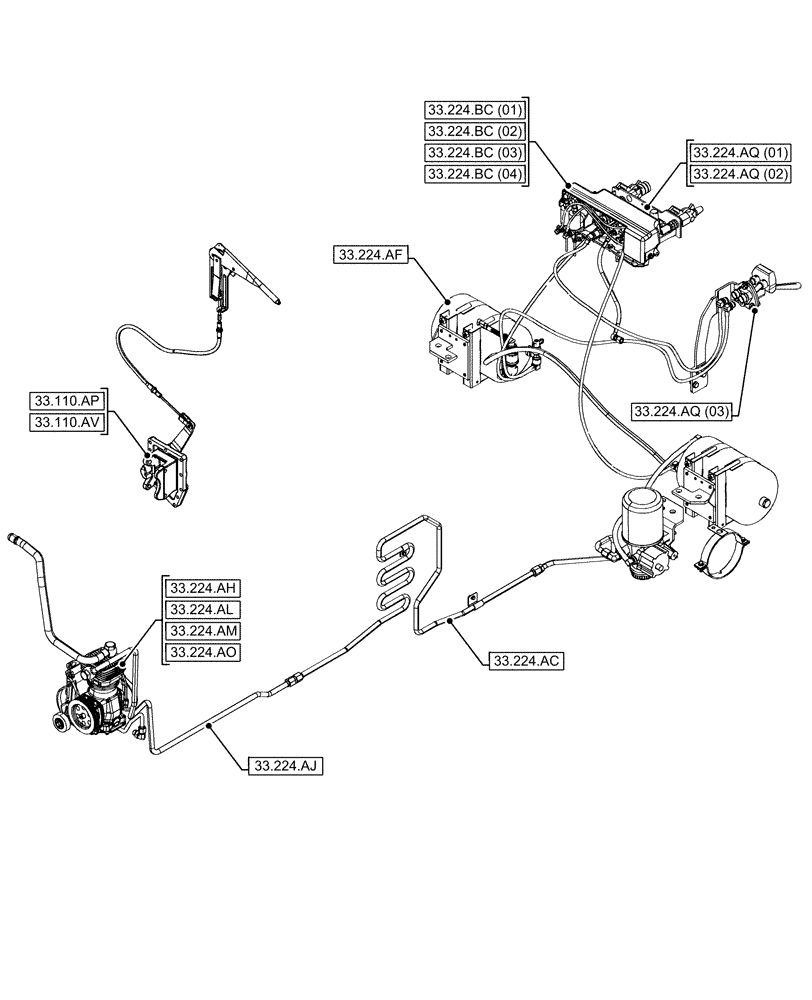 33.224.BC (01)
33.224.BC (02)
33.224.BC (03)
33.224.BC (04)

33.224.AQ (01)
33.224.AQ (02)

33.224.AF

33.224.AQ (03)

33.110.AP
33.110.AV

33.224.AH
33.224.AL
33.224.AM
33.224.AO

33.224.AC

33.224.AJ