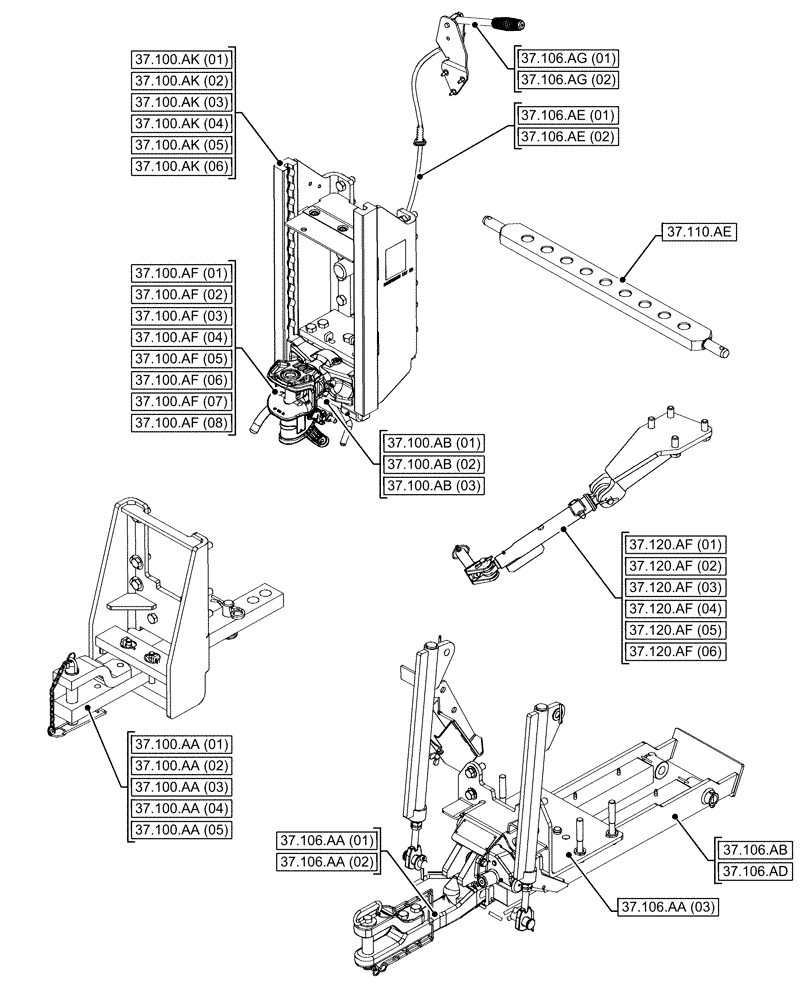 37.100.AK (01)
37.100.AK (02)
37.100.AK (03)
37.100.AK (04)
37.100.AK (05)
37.100.AK (06)

37.106.AG (01)
37.106.AG (02)

37.106.AE (01)
37.106.AE (02)

37.110.AE

37.100.AF (01)
37.100.AF (02)
37.100.AF (03)
37.100.AF (04)
37.100.AF (05)
37.100.AF (06)
37.100.AF (07)
37.100.AF (08)

37.100.AB (01)
37.100.AB (02)
37.100.AB (03)

37.120.AF (01)
37.120.AF (02)
37.120.AF (03)
37.120.AF (04)
37.120.AF (05)
37.120.AF (06)

37.100.AA (01)
37.100.AA (02)
37.100.AA (03)
37.100.AA (04)
37.100.AA (05)

37.106.AA (01)
37.106.AA (02)

37.106.AB
37.106.AD

37.106.AA (03)