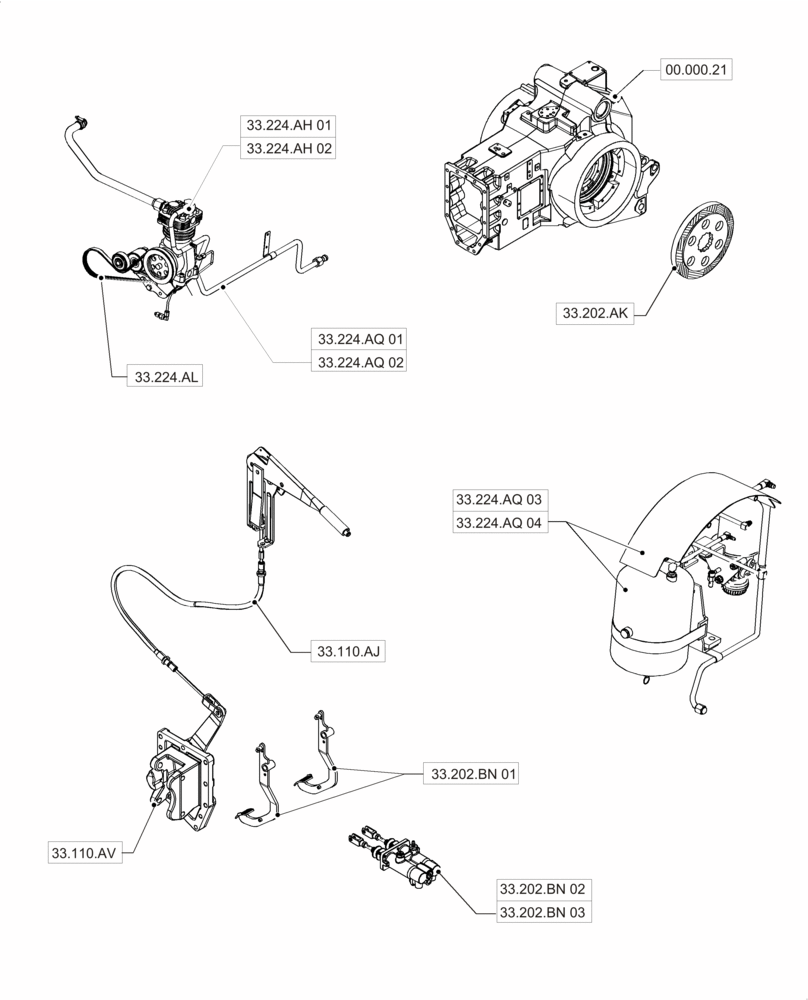 33.224.AH 01
33.224.AH 02

00.000.21

33.202.AK

33.224.AQ 01
33.224.AQ 02

33.224.AL

33.224.AQ 03
33.224.AQ 04

33.110.AJ

33.202.BN 01

33.110.AV

33.202.BN 02
33.202.BN 03