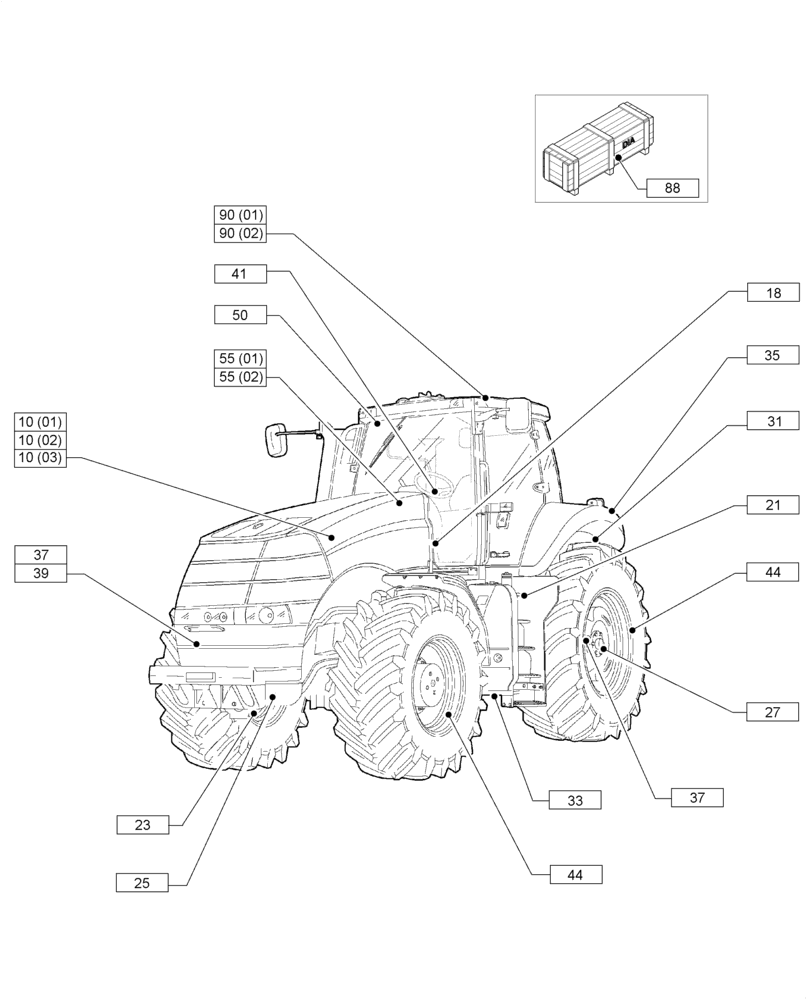 DIA
88
90 (01)
90 (02)
41
50
55 (01)
55 (02)
10 (01)
10 (02)
10 (03)
37
39
18
35
31
21
44
27
37
33
44
23
25