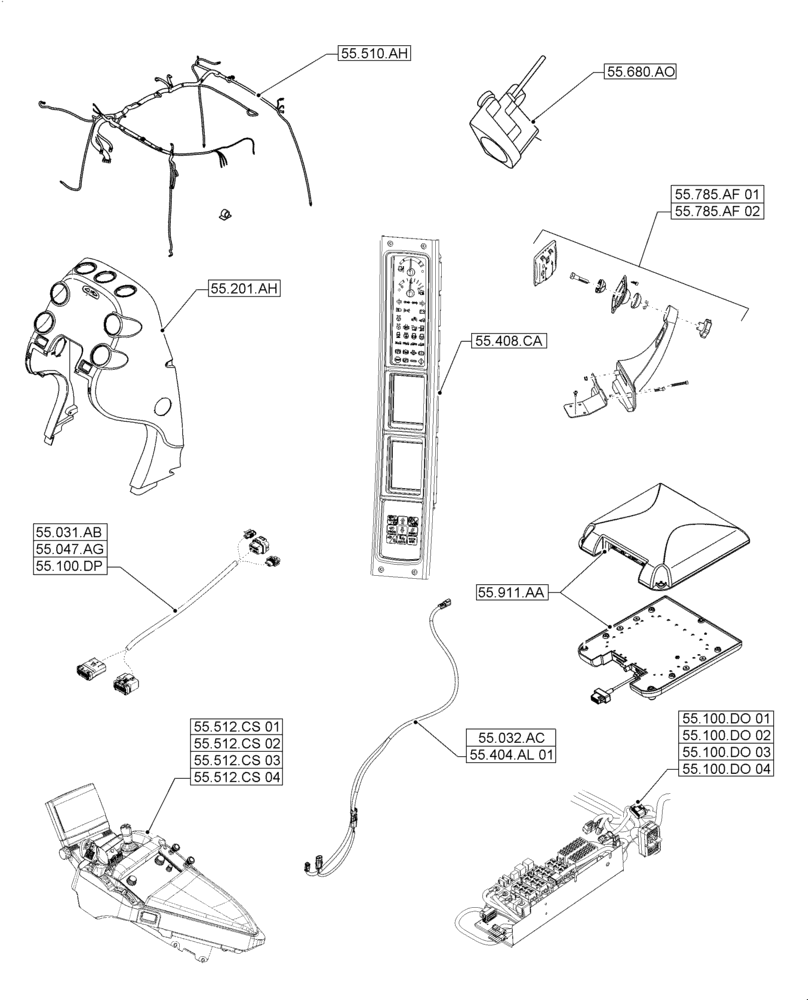 55.510.AH

55.680.AO

55.785.AF 01
55.785.AF 02

55.201.AH

55.408.CA

55.031.AB
55.047.AG
55.100.DP

55.911.AA

55.512.CS 01
55.512.CS 02
55.512.CS 03
55.512.CS 04

55.032.AC
55.404.AL 01

55.100.DO 01
55.100.DO 02
55.100.DO 03
55.100.DO 04