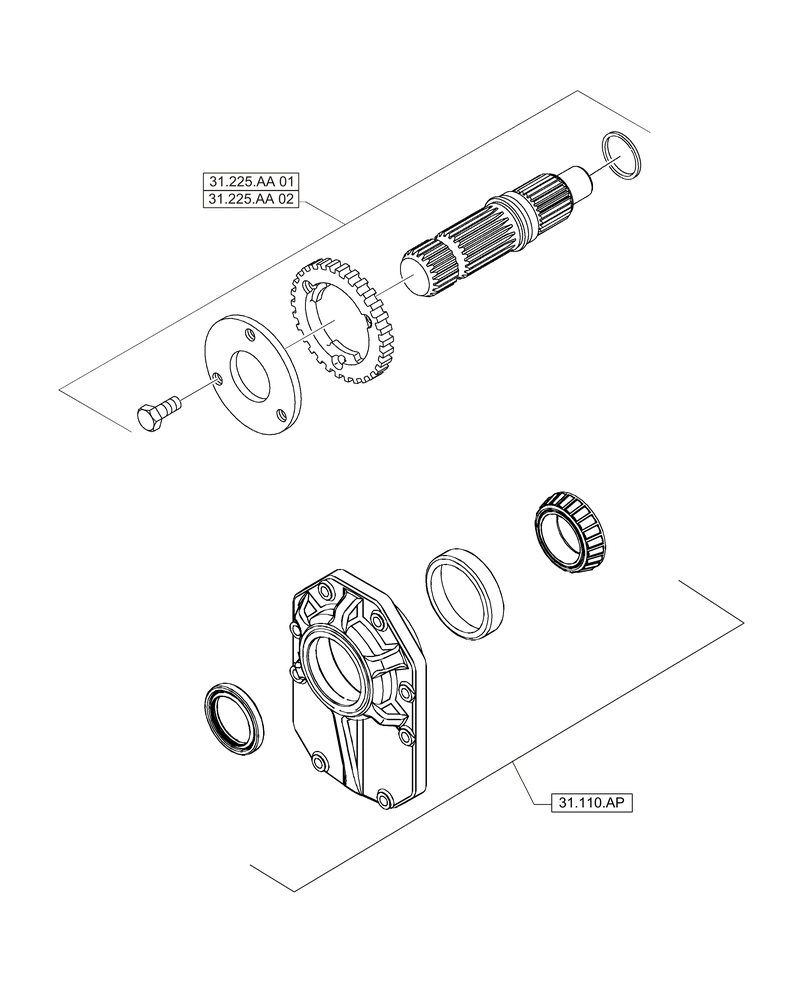 31.225.AA 01
31.225.AA 02

31.110.AP