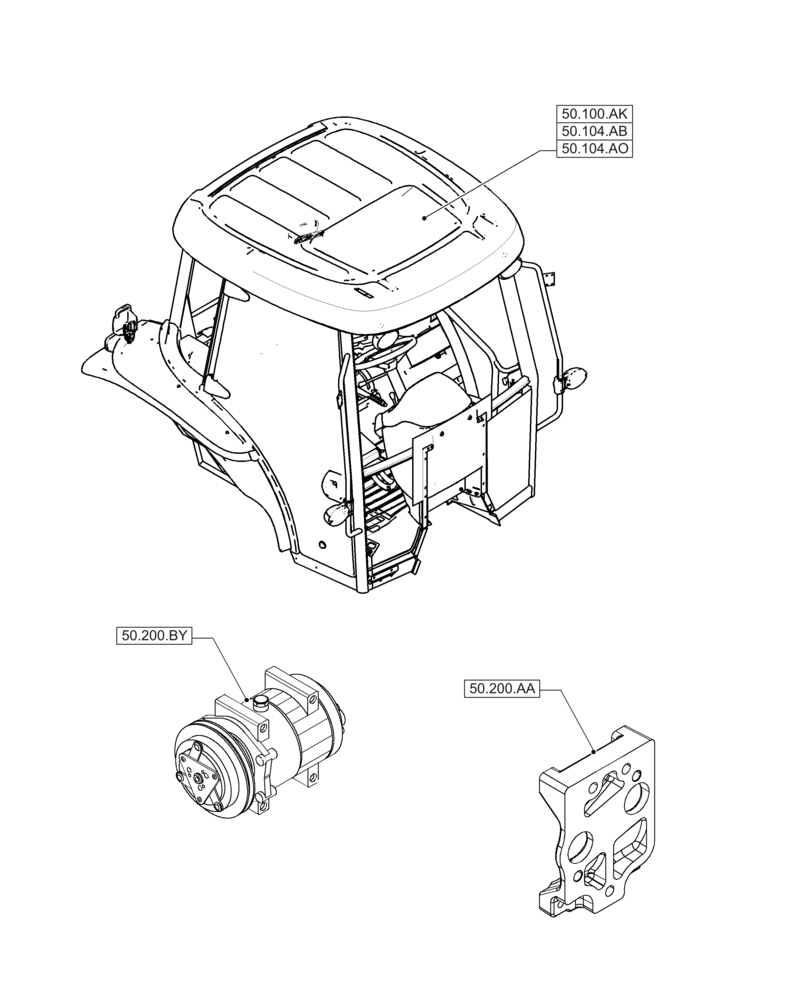 50.100.AK
50.104.AB
50.104.AO

50.200.BY

50.200.AA