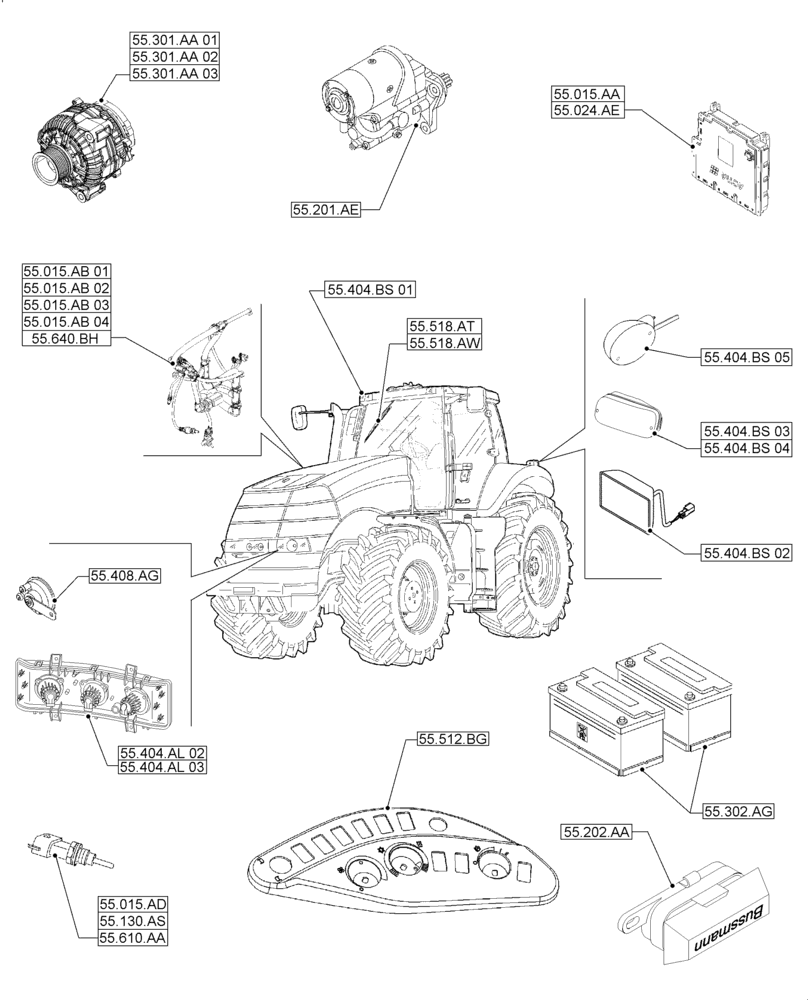 55.301.AA 01
55.301.AA 02
55.301.AA 03

55.201.AE

55.015.AA
55.024.AE

55.015.AB 01
55.015.AB 02
55.015.AB 03
55.015.AB 04
55.640.BH

55.404.BS 01

55.518.AT
55.518.AW

55.404.BS 05

55.404.BS 03
55.404.BS 04

55.404.BS 02

55.408.AG

55.404.AL 02
55.404.AL 03

55.512.BG

55.302.AG

55.202.AA

Bussmann

55.015.AD
55.130.AS
55.610.AA