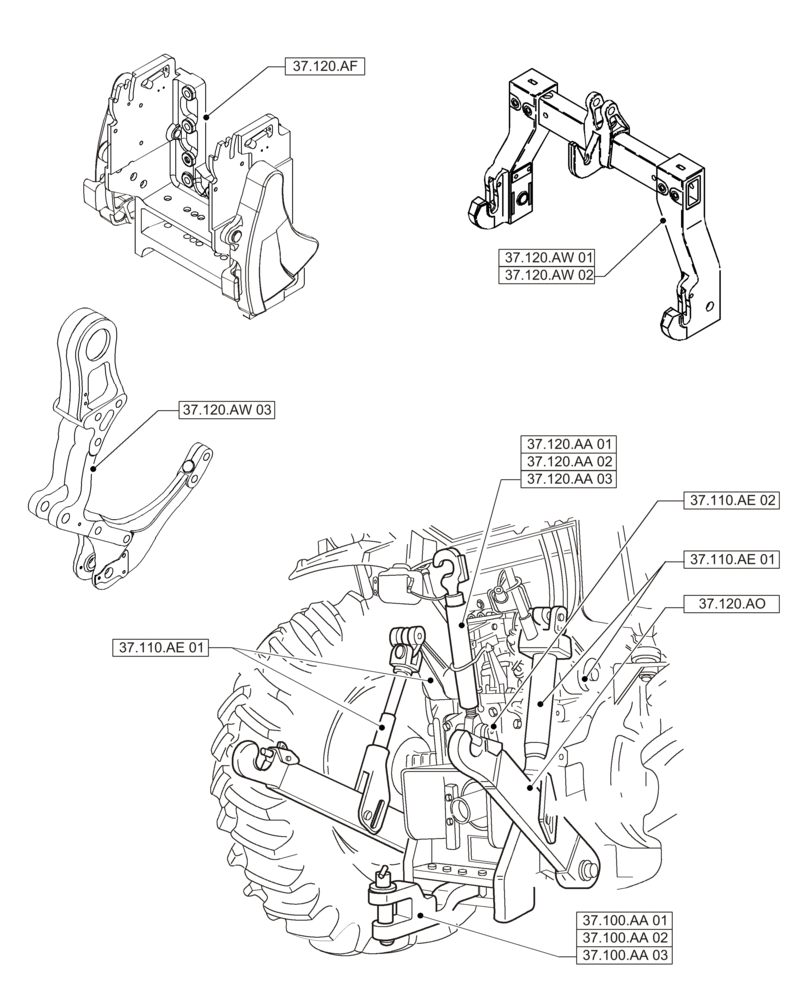 37.120.AF

37.120.AW 01
37.120.AW 02

37.120.AW 03

37.120.AA 01
37.120.AA 02
37.120.AA 03

37.110.AE 02

37.110.AE 01

37.120.AO

37.110.AE 01

37.100.AA 01
37.100.AA 02
37.100.AA 03