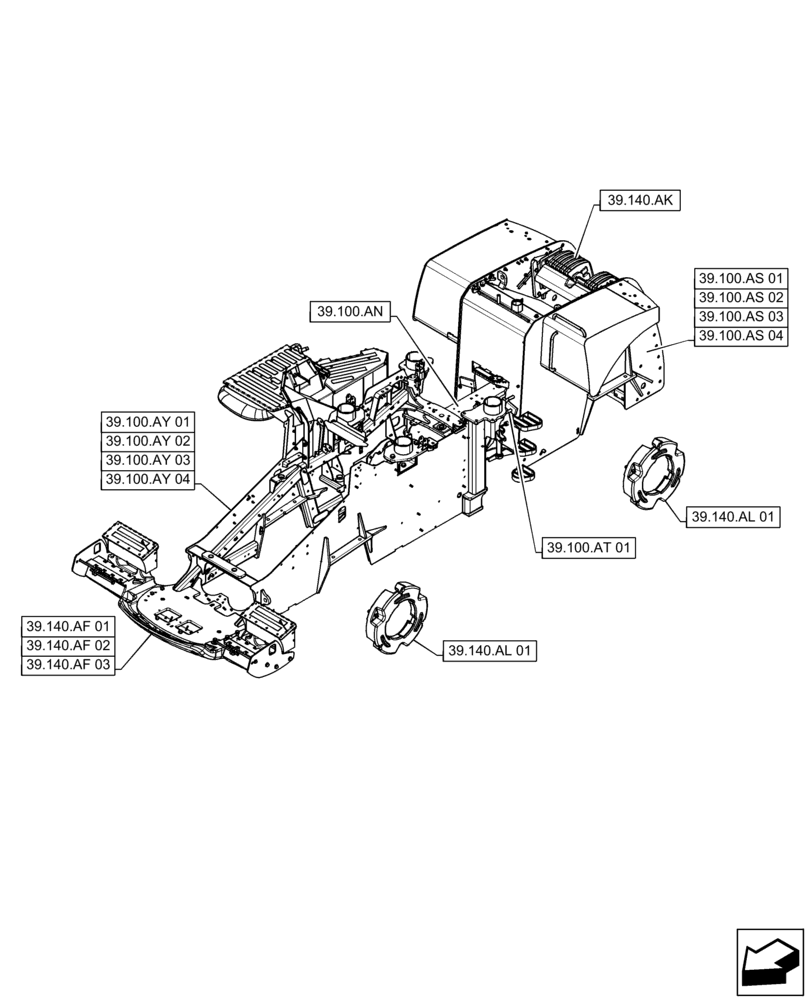 39.140.AK

39.100.AS 01
39.100.AS 02
39.100.AS 03
39.100.AS 04

39.100.AN

39.100.AY 01
39.100.AY 02
39.100.AY 03
39.100.AY 04

39.140.AL 01

39.100.AT 01

39.140.AF 01
39.140.AF 02
39.140.AF 03

39.140.AL 01