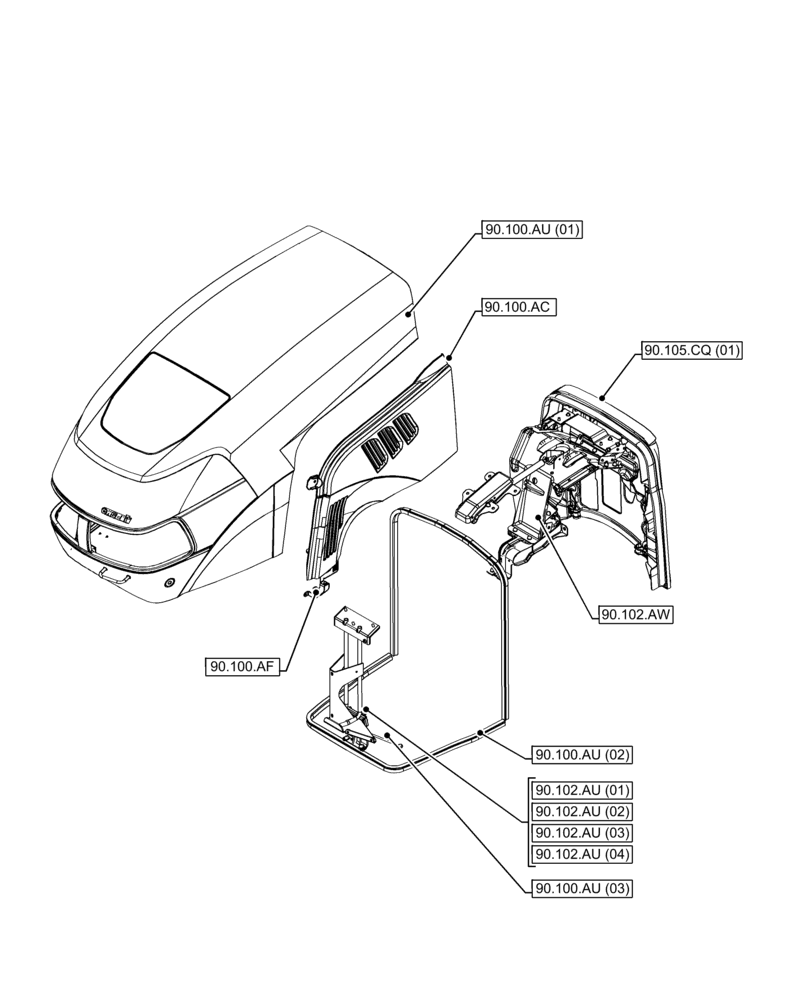 90.100.AU (01)

90.100.AC

90.105.CQ (01)

90.102.AW

90.100.AF

90.100.AU (02)

90.102.AU (01)
90.102.AU (02)
90.102.AU (03)
90.102.AU (04)

90.100.AU (03)