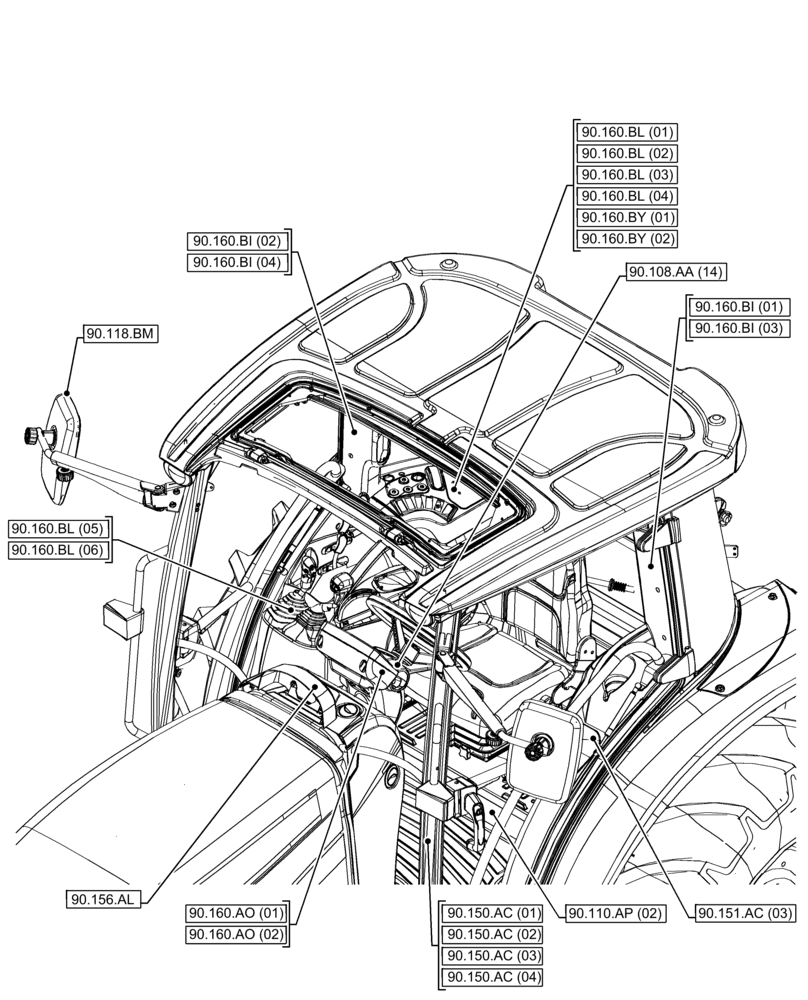 90.160.BL (01)
90.160.BL (02)
90.160.BL (03)
90.160.BL (04)
90.160.BY (01)
90.160.BY (02)

90.160.BI (02)
90.160.BI (04)

90.108.AA (14)

90.160.BI (01)
90.160.BI (03)

90.118.BM

90.160.BL (05)
90.160.BL (06)

90.156.AL

90.160.AO (01)
90.160.AO (02)

90.150.AC (01)
90.150.AC (02)
90.150.AC (03)
90.150.AC (04)

90.110.AP (02)

90.151.AC (03)