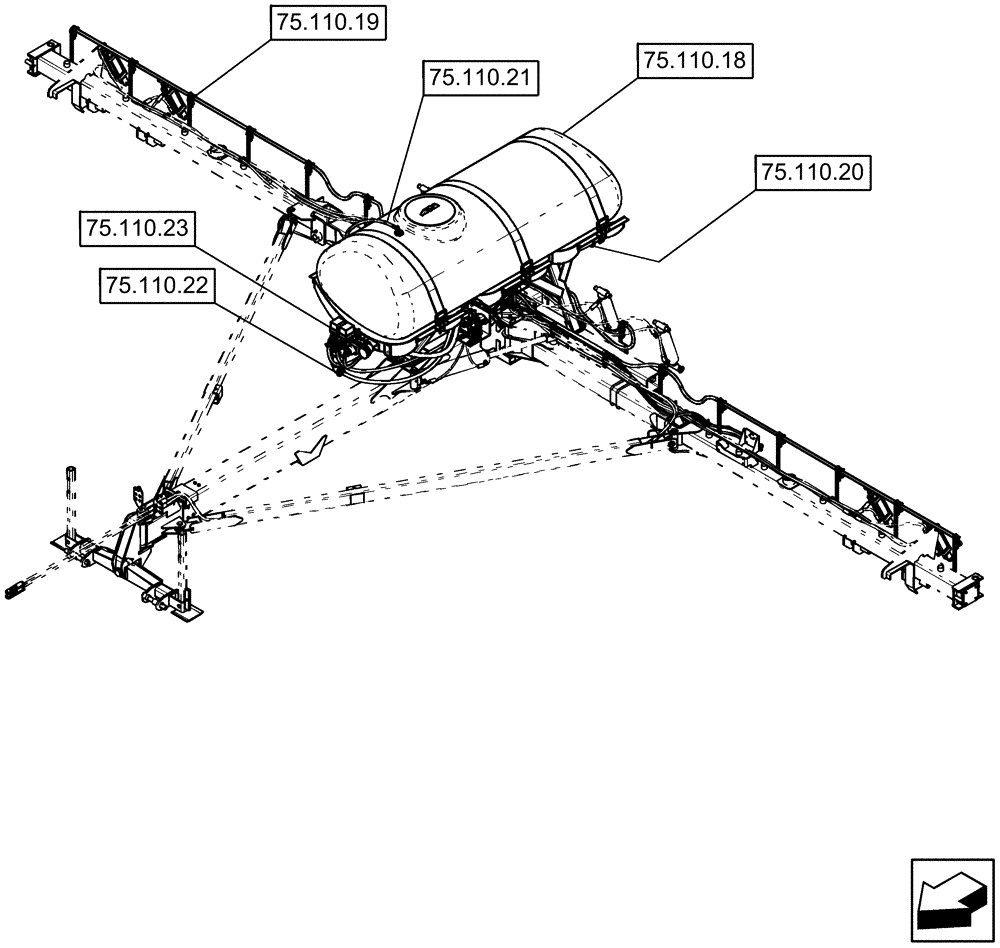 75.110.19

75.110.21

75.110.18

75.110.20

75.110.23

75.110.22