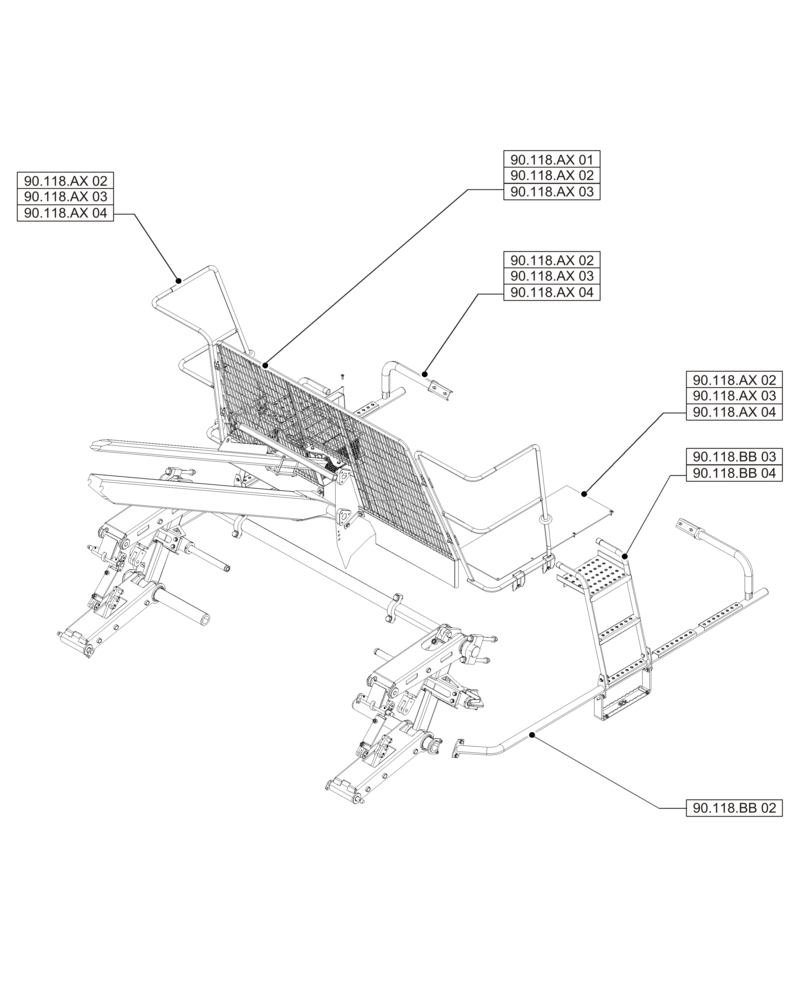 90.118.AX 02
90.118.AX 03
90.118.AX 04

90.118.AX 01
90.118.AX 02
90.118.AX 03

90.118.AX 02
90.118.AX 03
90.118.AX 04

90.118.AX 02
90.118.AX 03
90.118.AX 04

90.118.BB 03
90.118.BB 04

90.118.BB 02