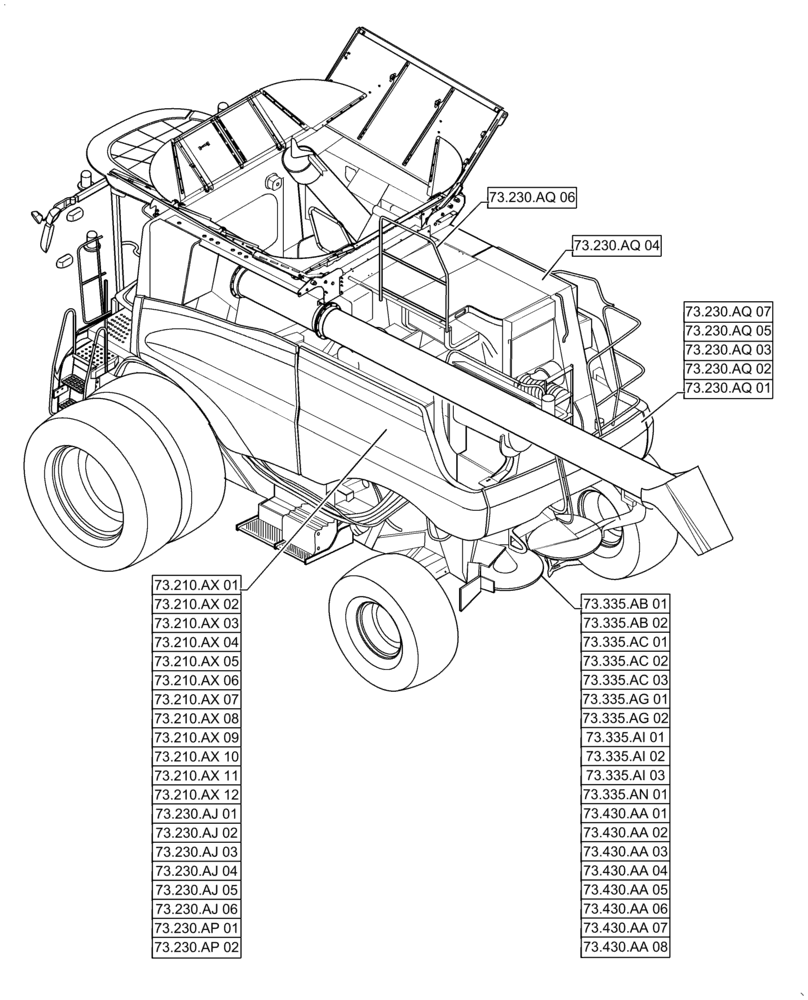 73.230.AQ 06

73.230.AQ 04

73.230.AQ 07
73.230.AQ 05
73.230.AQ 03
73.230.AQ 02
73.230.AQ 01

73.210.AX 01
73.210.AX 02
73.210.AX 03
73.210.AX 04
73.210.AX 05
73.210.AX 06
73.210.AX 07
73.210.AX 08
73.210.AX 09
73.210.AX 10
73.210.AX 11
73.210.AX 12
73.230.AJ 01
73.230.AJ 02
73.230.AJ 03
73.230.AJ 04
73.230.AJ 05
73.230.AJ 06
73.230.AP 01
73.230.AP 02

73.335.AB 01
73.335.AB 02
73.335.AC 01
73.335.AC 02
73.335.AC 03
73.335.AG 01
73.335.AG 02
73.335.AI 01
73.335.AI 02
73.335.AI 03
73.335.AN 01
73.430.AA 01
73.430.AA 02
73.430.AA 03
73.430.AA 04
73.430.AA 05
73.430.AA 06
73.430.AA 07
73.430.AA 08