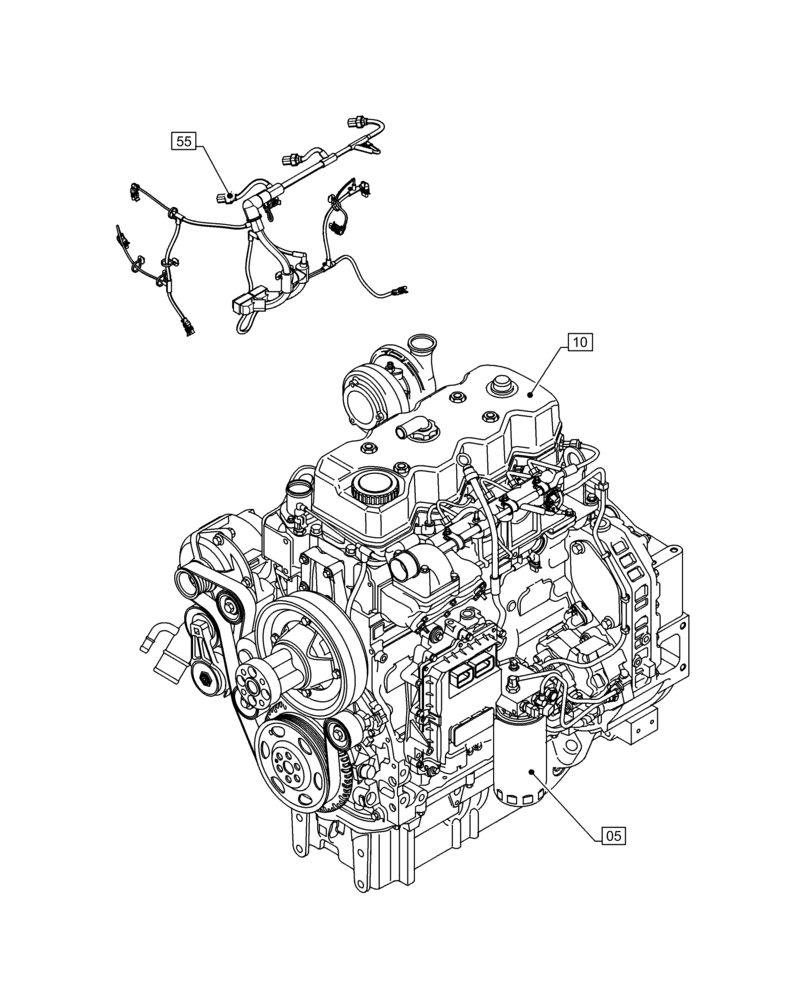 55

10

05