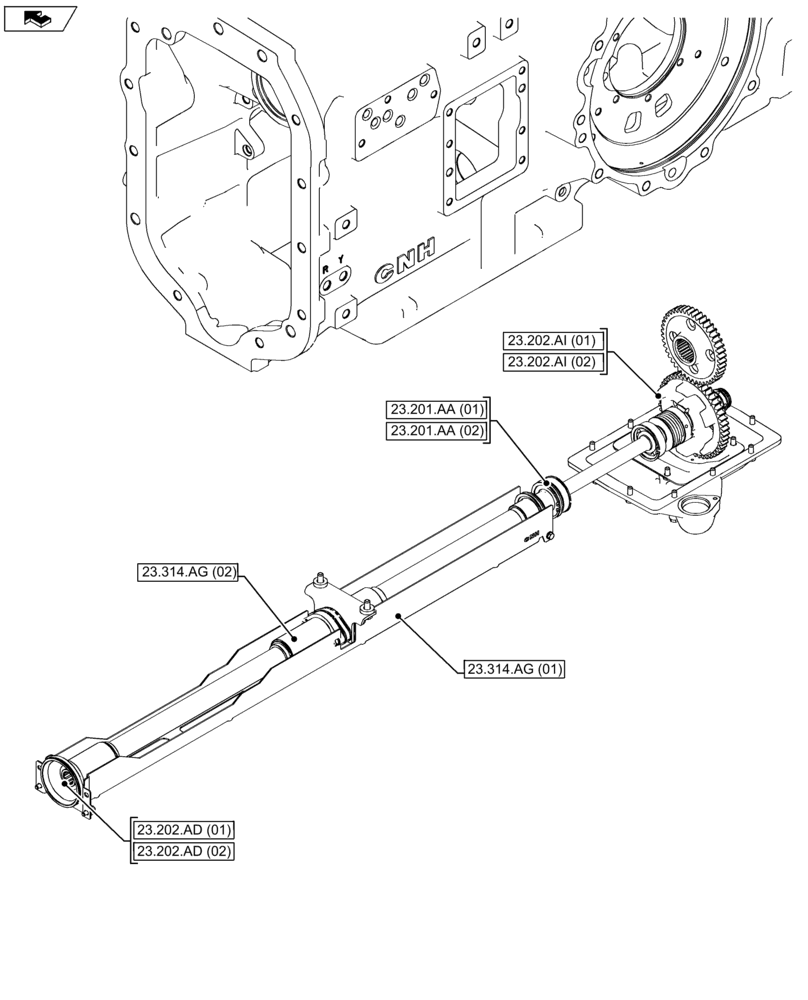 R Y
CNH

23.202.AI (01)
23.202.AI (02)

23.201.AA (01)
23.201.AA (02)

23.314.AG (02)

23.314.AG (01)

23.202.AD (01)
23.202.AD (02)