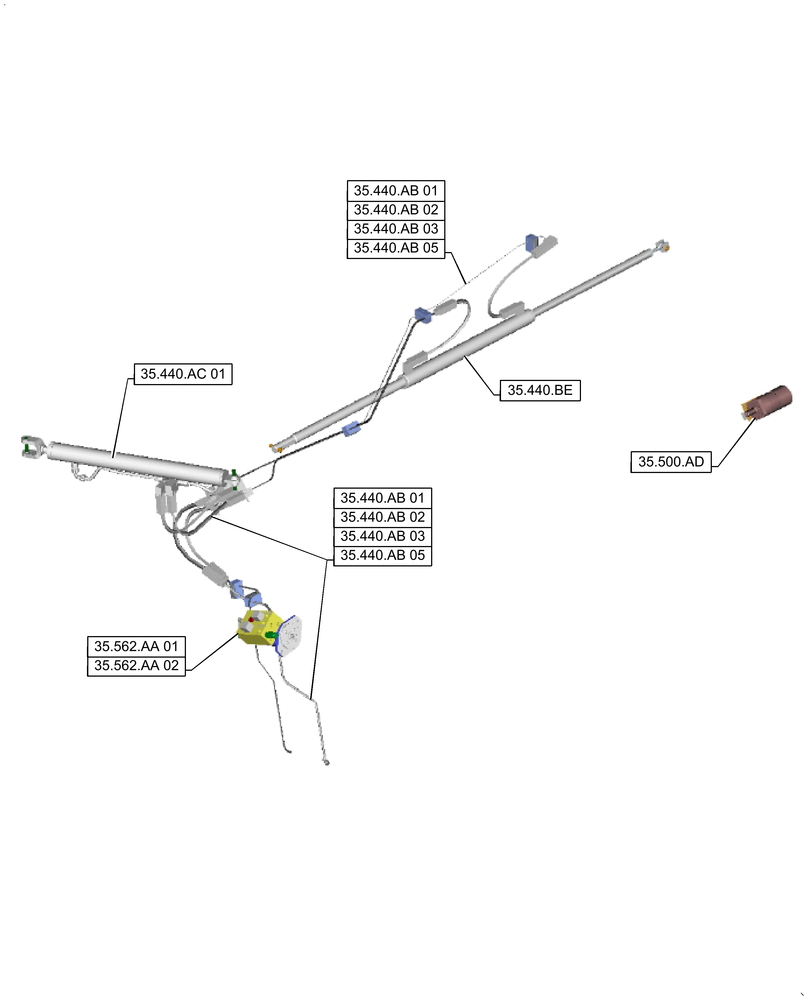 35.440.AB 01
35.440.AB 02
35.440.AB 03
35.440.AB 05

35.440.AC 01

35.440.BE

35.500.AD

35.440.AB 01
35.440.AB 02
35.440.AB 03
35.440.AB 05

35.562.AA 01
35.562.AA 02