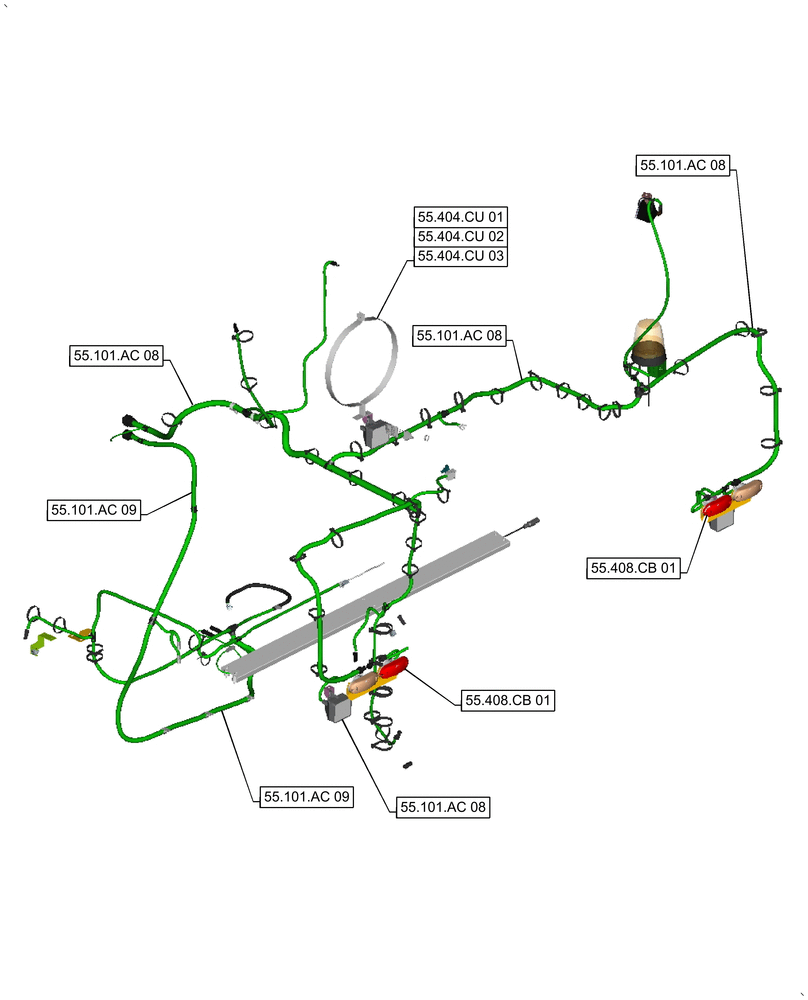 55.101.AC 08

55.404.CU 01
55.404.CU 02
55.404.CU 03

55.101.AC 08

55.101.AC 08

55.101.AC 09

55.408.CB 01

55.408.CB 01

55.101.AC 09

55.101.AC 08