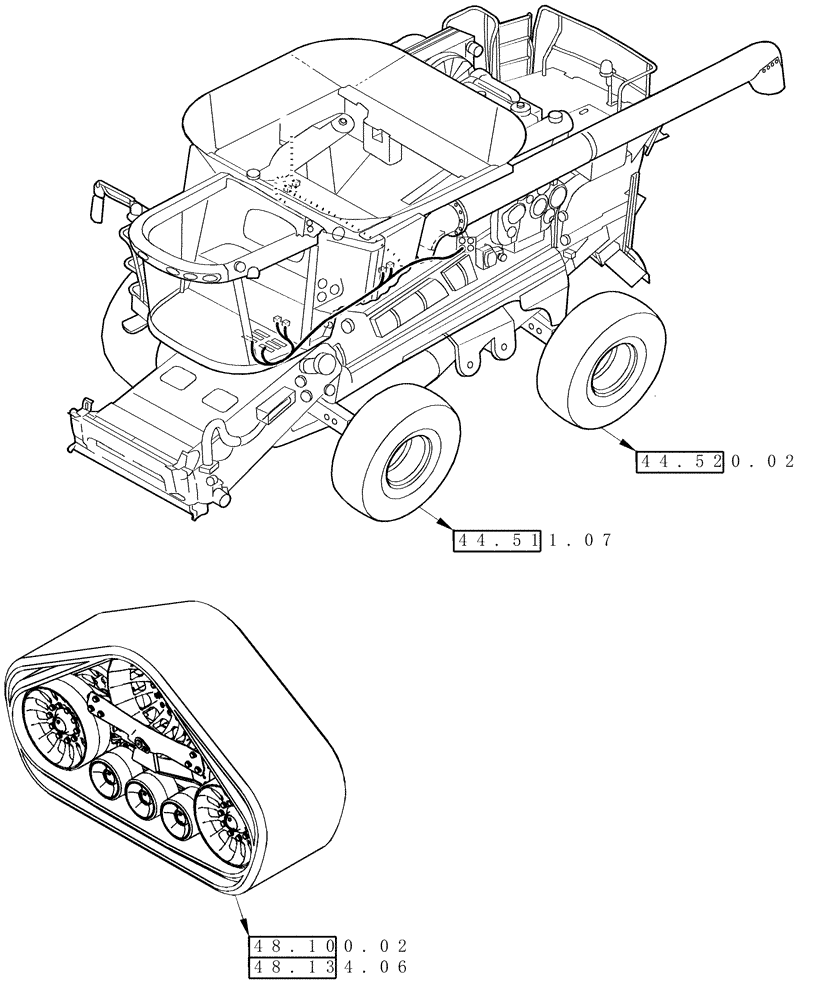 44.520.02

44.511.07

48.100.02
48.134.06