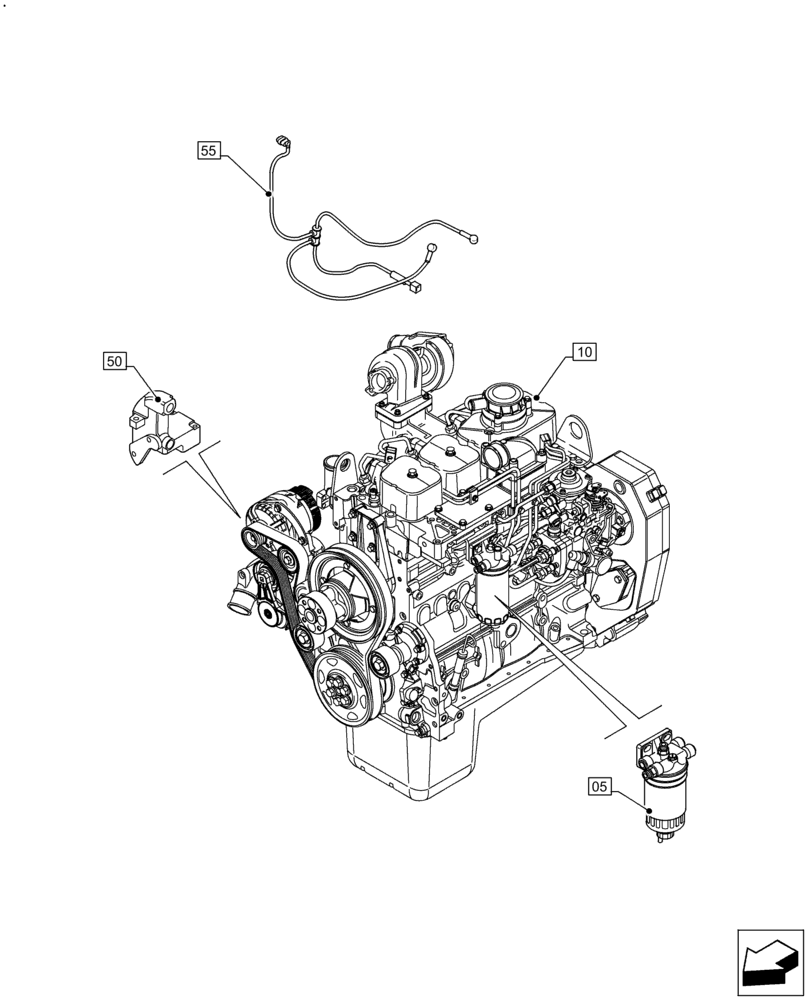 55

50

10

05