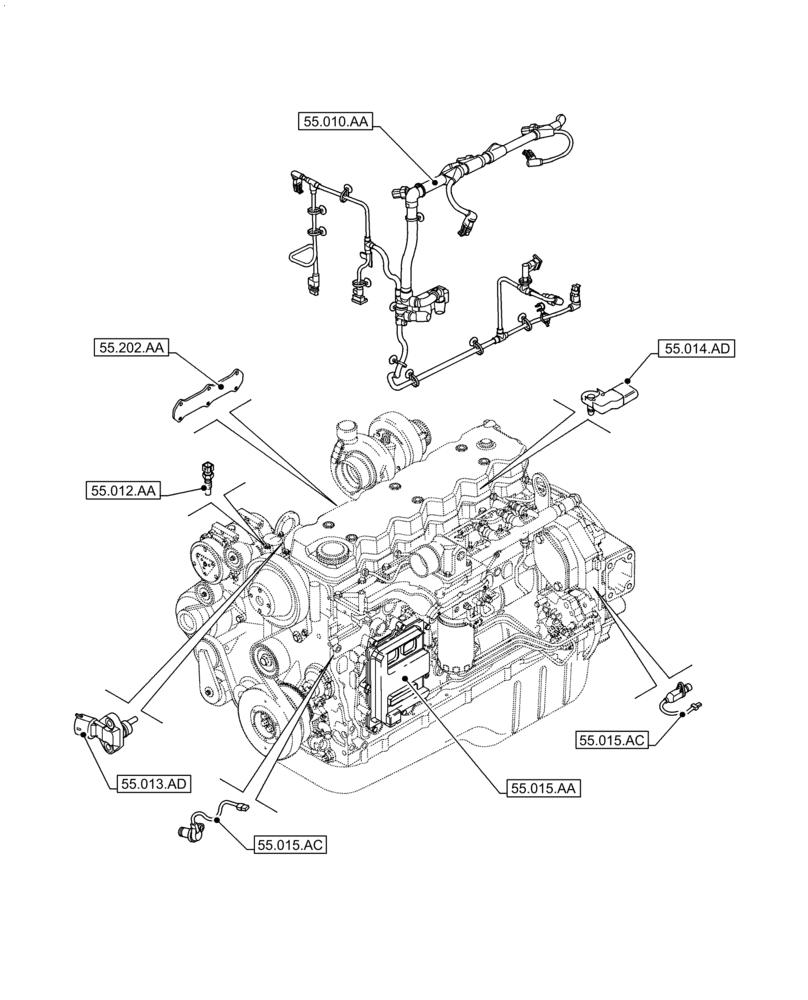 55.010.AA

55.202.AA

55.014.AD

55.012.AA

55.015.AC

55.013.AD

55.015.AA

55.015.AC