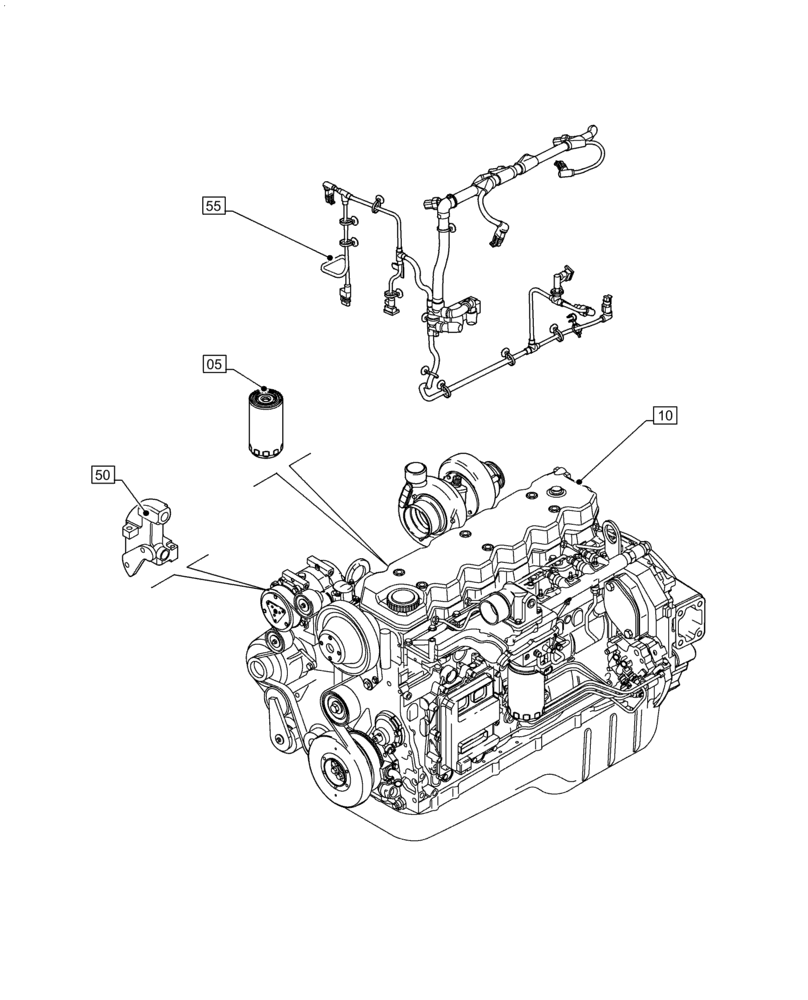 55

05

10

50