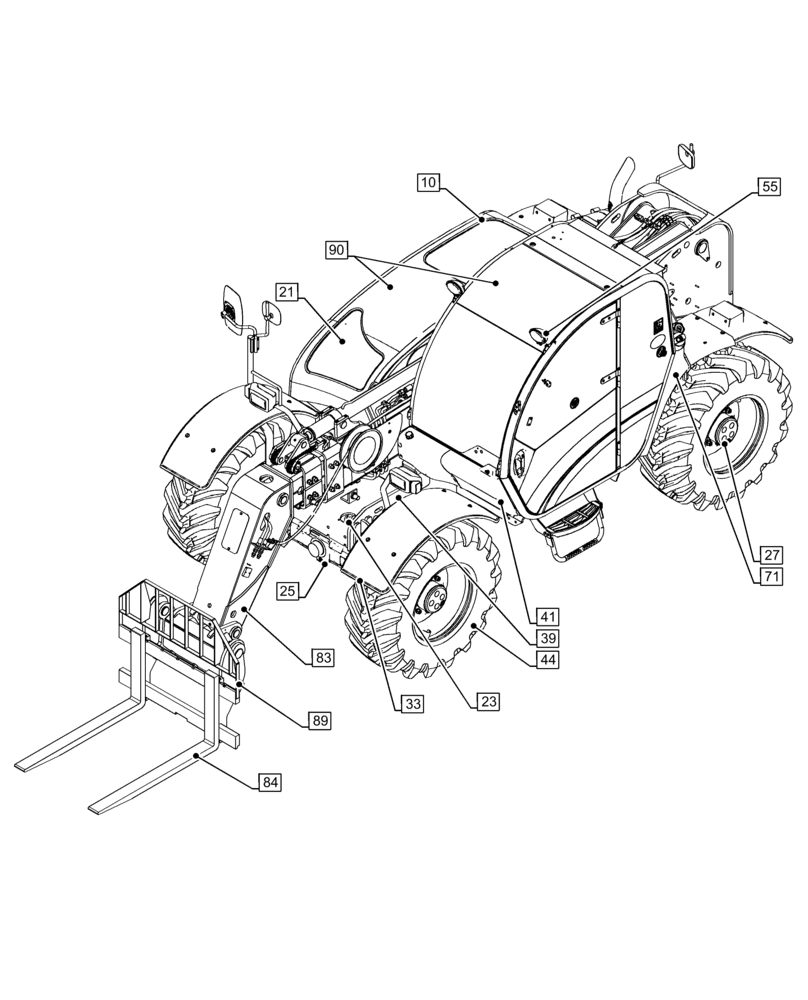 10
55
90
21
27
71
25
41
39
44
83
33
23
89
84