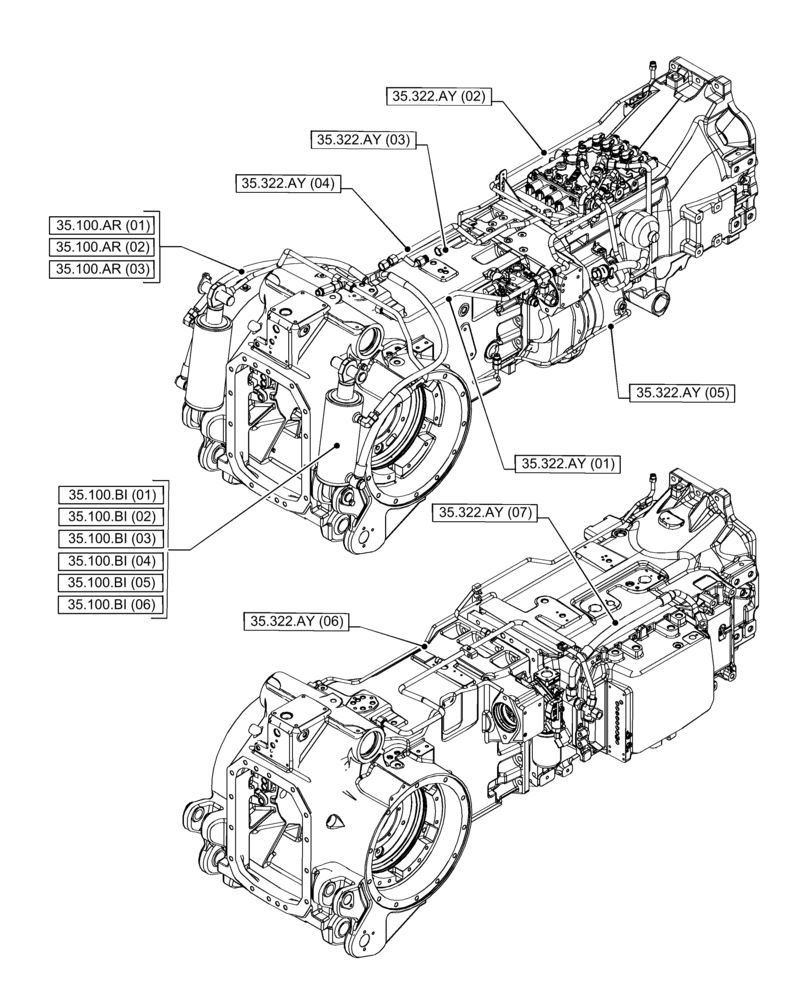 35.322.AY (02)

35.322.AY (03)

35.322.AY (04)

35.100.AR (01)
35.100.AR (02)
35.100.AR (03)

35.322.AY (05)

35.322.AY (01)

35.100.BI (01)
35.100.BI (02)
35.100.BI (03)
35.100.BI (04)
35.100.BI (05)
35.100.BI (06)

35.322.AY (07)

35.322.AY (06)