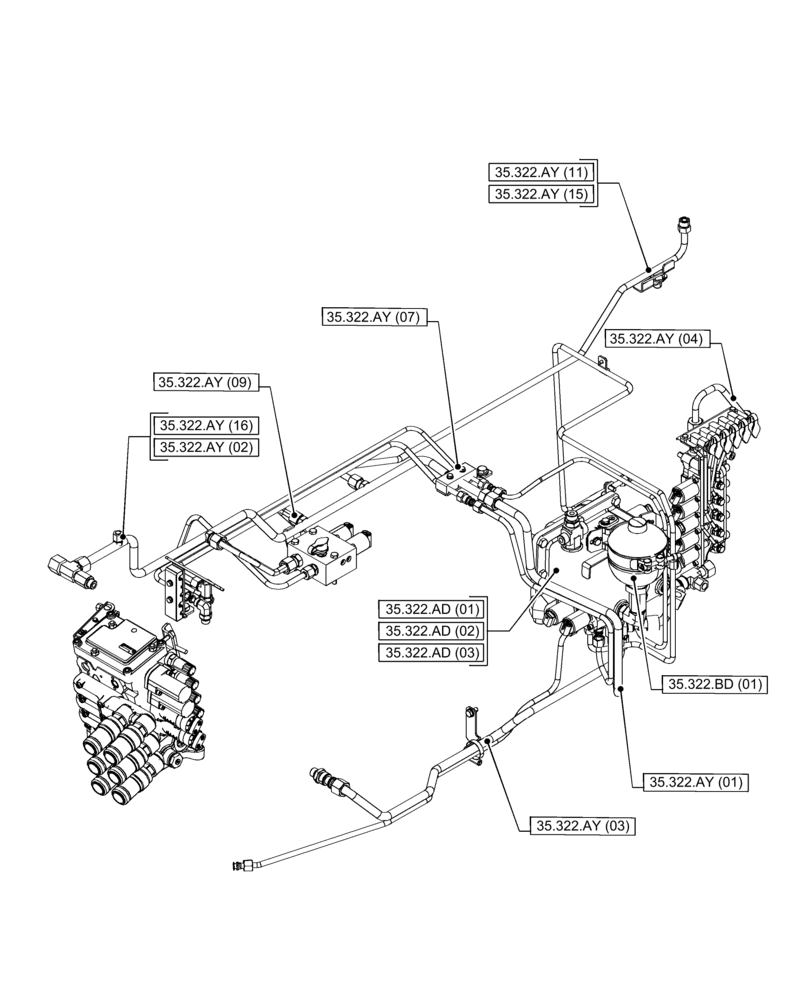 35.322.AY (11)
35.322.AY (15)

35.322.AY (07)

35.322.AY (04)

35.322.AY (09)

35.322.AY (16)
35.322.AY (02)

35.322.AD (01)
35.322.AD (02)
35.322.AD (03)

35.322.BD (01)

35.322.AY (01)

35.322.AY (03)