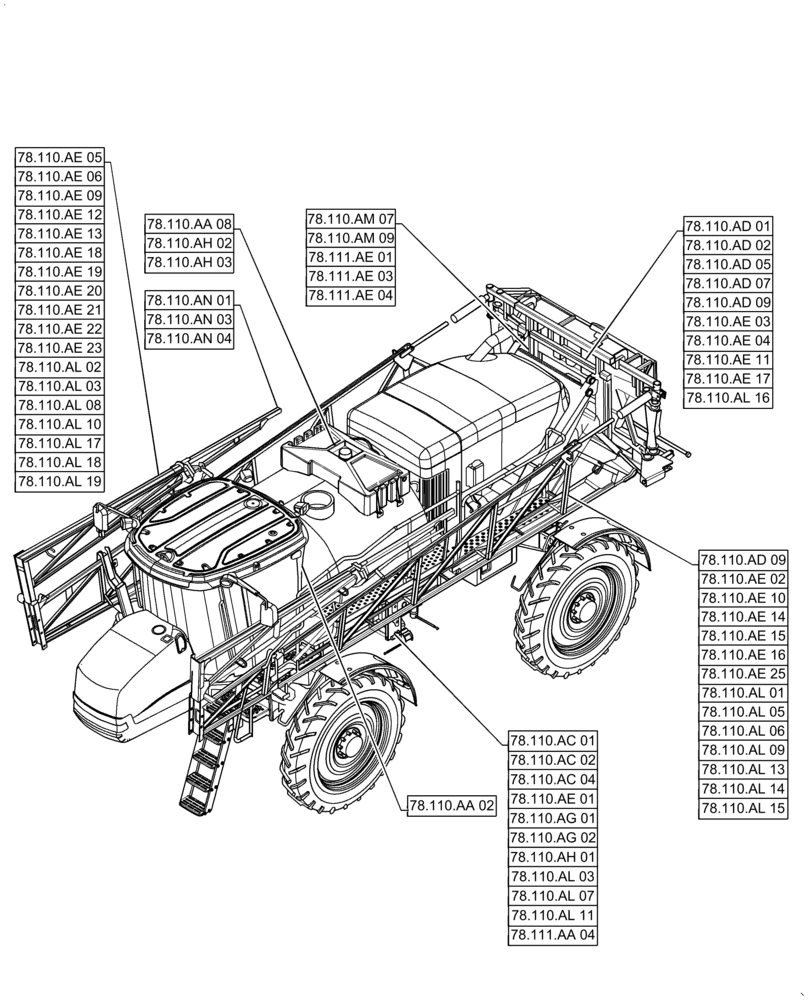 78.110.AE 05
78.110.AE 06
78.110.AE 09
78.110.AE 12
78.110.AE 13
78.110.AE 18
78.110.AE 19
78.110.AE 20
78.110.AE 21
78.110.AE 22
78.110.AE 23
78.110.AL 02
78.110.AL 03
78.110.AL 08
78.110.AL 10
78.110.AL 17
78.110.AL 18
78.110.AL 19

78.110.AA 08
78.110.AH 02
78.110.AH 03

78.110.AN 01
78.110.AN 03
78.110.AN 04

78.110.AM 07
78.110.AM 09
78.111.AE 01
78.111.AE 03
78.111.AE 04

78.110.AD 01
78.110.AD 02
78.110.AD 05
78.110.AD 07
78.110.AD 09
78.110.AE 03
78.110.AE 04
78.110.AE 11
78.110.AE 17
78.110.AL 16

78.110.AD 09
78.110.AE 02
78.110.AE 10
78.110.AE 14
78.110.AE 15
78.110.AE 16
78.110.AE 25
78.110.AL 01
78.110.AL 05
78.110.AL 06
78.110.AL 09
78.110.AL 13
78.110.AL 14
78.110.AL 15

78.110.AA 02

78.110.AC 01
78.110.AC 02
78.110.AC 04
78.110.AE 01
78.110.AG 01
78.110.AG 02
78.110.AH 01
78.110.AL 03
78.110.AL 07
78.110.AL 11
78.111.AA 04