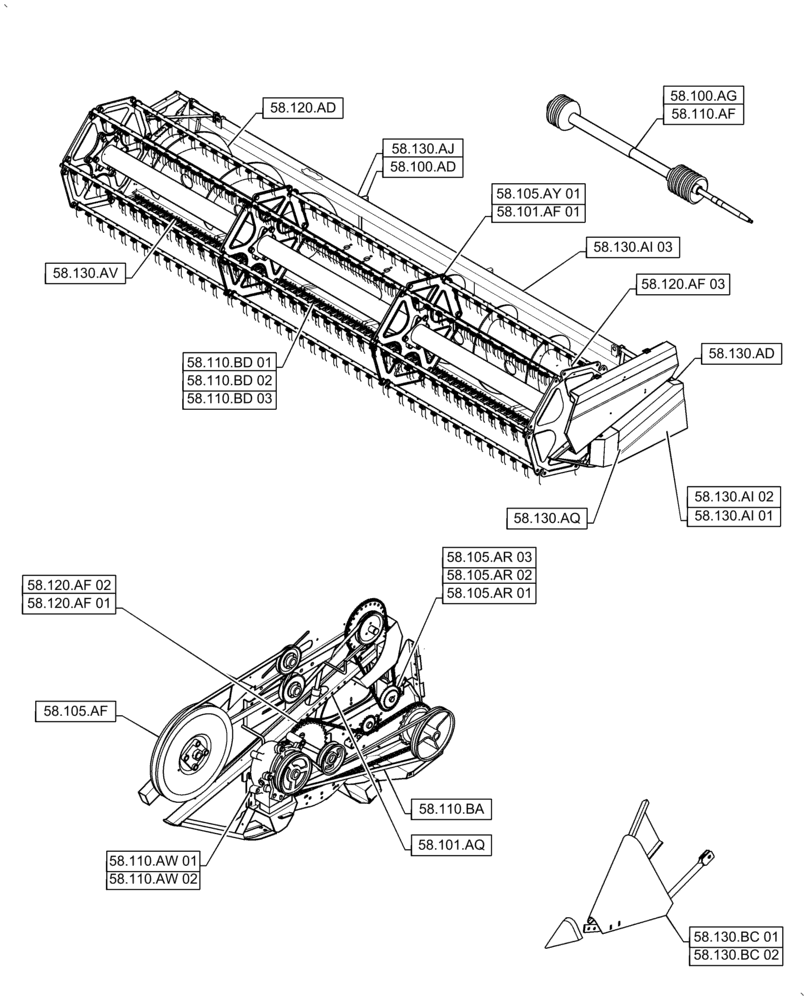 58.120.AD

58.100.AG
58.110.AF

58.130.AJ
58.100.AD

58.105.AY 01
58.101.AF 01

58.130.AI 03

58.130.AV

58.120.AF 03

58.130.AD

58.110.BD 01
58.110.BD 02
58.110.BD 03

58.130.AI 02
58.130.AI 01

58.130.AQ

58.105.AR 03
58.105.AR 02
58.105.AR 01

58.120.AF 02
58.120.AF 01

58.105.AF

58.110.BA

58.101.AQ

58.110.AW 01
58.110.AW 02

58.130.BC 01
58.130.BC 02