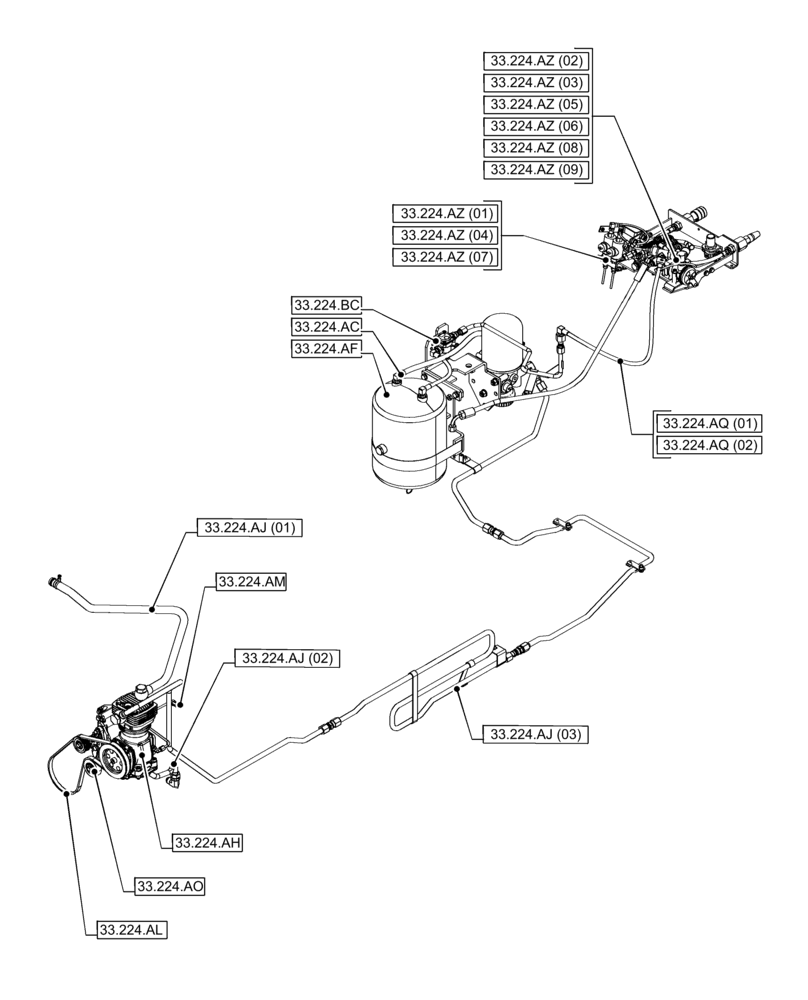 33.224.AZ (02)
33.224.AZ (03)
33.224.AZ (05)
33.224.AZ (06)
33.224.AZ (08)
33.224.AZ (09)
33.224.AZ (01)
33.224.AZ (04)
33.224.AZ (07)
33.224.BC
33.224.AC
33.224.AF
33.224.AQ (01)
33.224.AQ (02)
33.224.AJ (01)
33.224.AM
33.224.AJ (02)
33.224.AJ (03)
33.224.AH
33.224.AO
33.224.AL