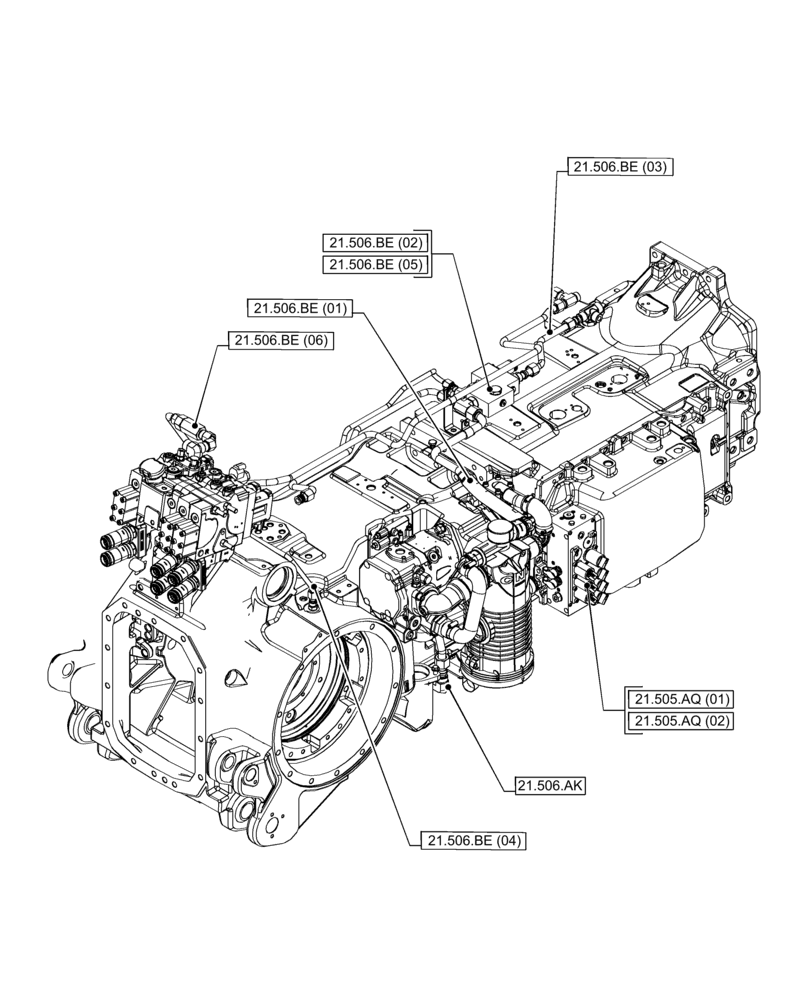 21.506.BE (03)
21.506.BE (02)
21.506.BE (05)
21.506.BE (01)
21.506.BE (06)
21.505.AQ (01)
21.505.AQ (02)
21.506.AK
21.506.BE (04)