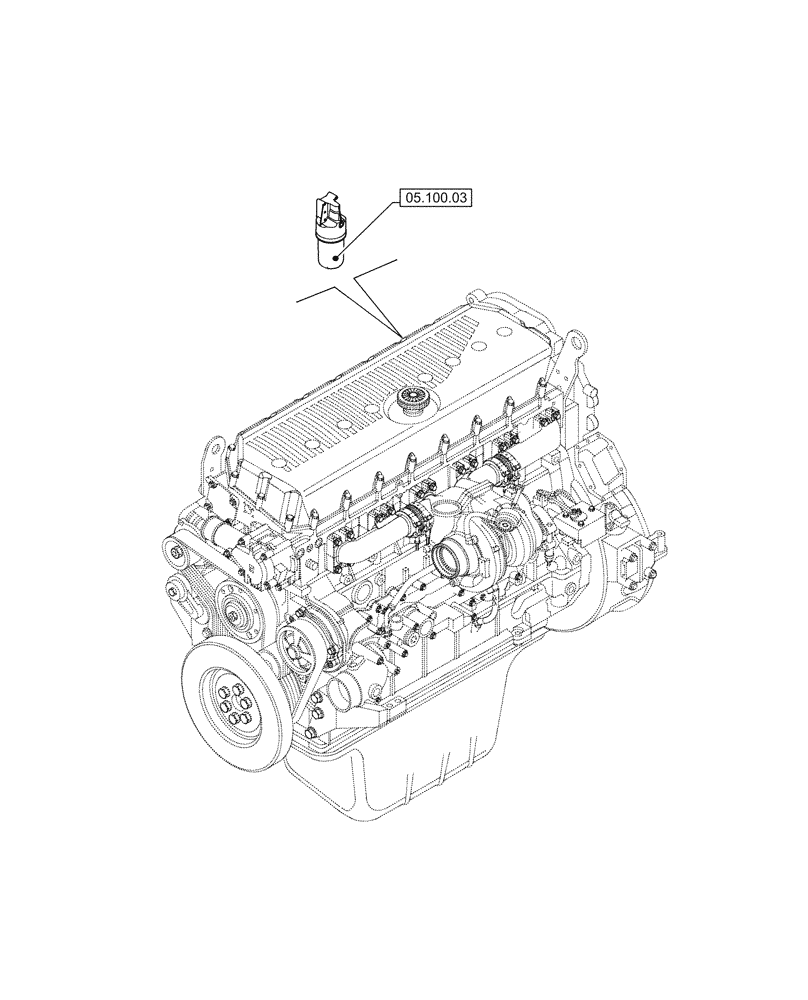 05.100.03