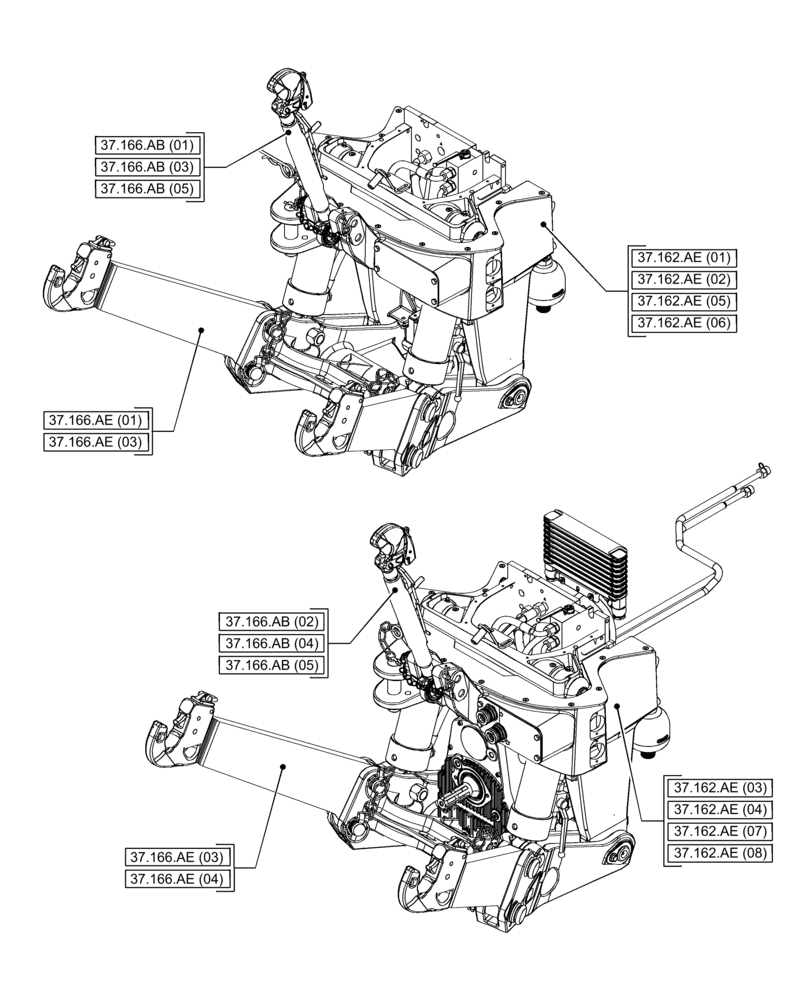 37.166.AB (01)
37.166.AB (03)
37.166.AB (05)

37.162.AE (01)
37.162.AE (02)
37.162.AE (05)
37.162.AE (06)

37.166.AE (01)
37.166.AE (03)

37.166.AB (02)
37.166.AB (04)
37.166.AB (05)

37.162.AE (03)
37.162.AE (04)
37.162.AE (07)
37.162.AE (08)

37.166.AE (03)
37.166.AE (04)