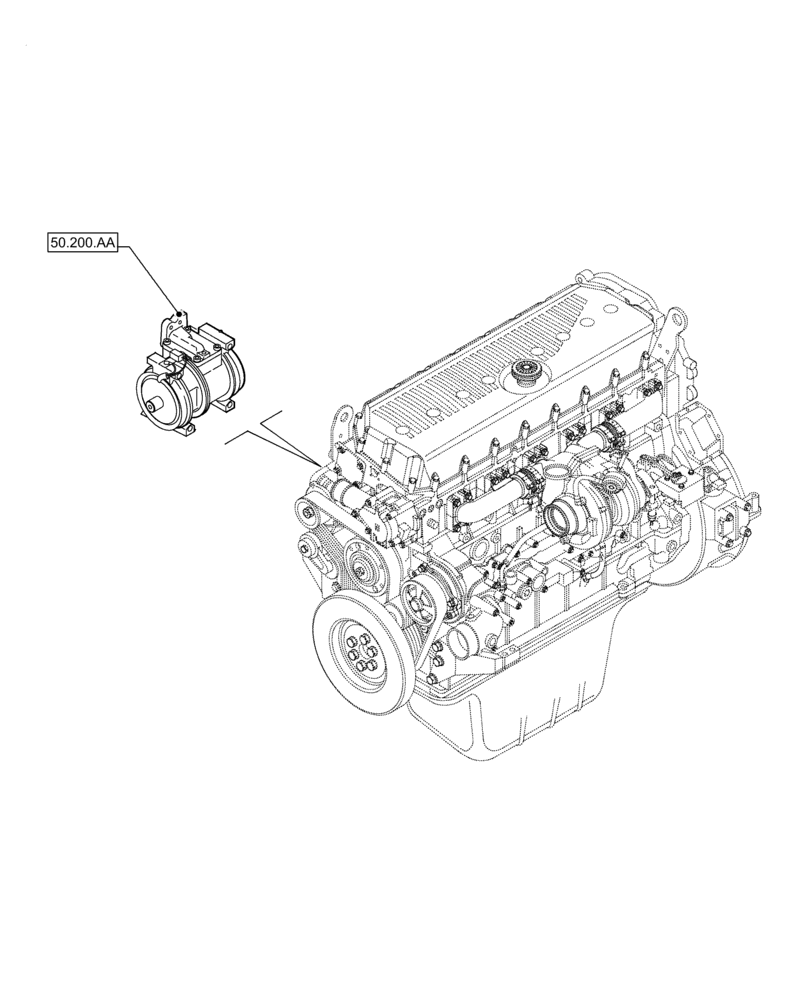 50.200.AA