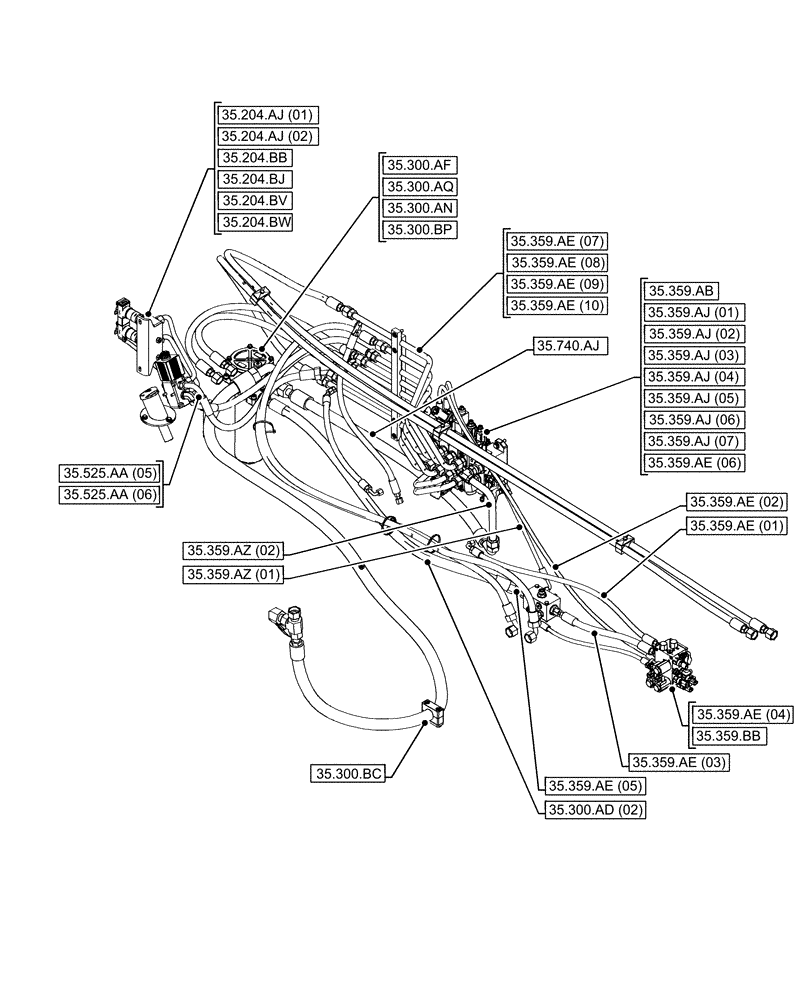 35.204.AJ (01)
35.204.AJ (02)
35.204.BB
35.204.BJ
35.204.BV
35.204.BW

35.300.AF
35.300.AQ
35.300.AN
35.300.BP

35.359.AE (07)
35.359.AE (08)
35.359.AE (09)
35.359.AE (10)

35.359.AB
35.359.AJ (01)
35.359.AJ (02)
35.359.AJ (03)
35.359.AJ (04)
35.359.AJ (05)
35.359.AJ (06)
35.359.AJ (07)
35.359.AE (06)

35.740.AJ

35.525.AA (05)
35.525.AA (06)

35.359.AE (02)
35.359.AE (01)

35.359.AZ (02)
35.359.AZ (01)

35.359.AE (04)
35.359.BB

35.359.AE (03)

35.300.BC

35.359.AE (05)
35.300.AD (02)