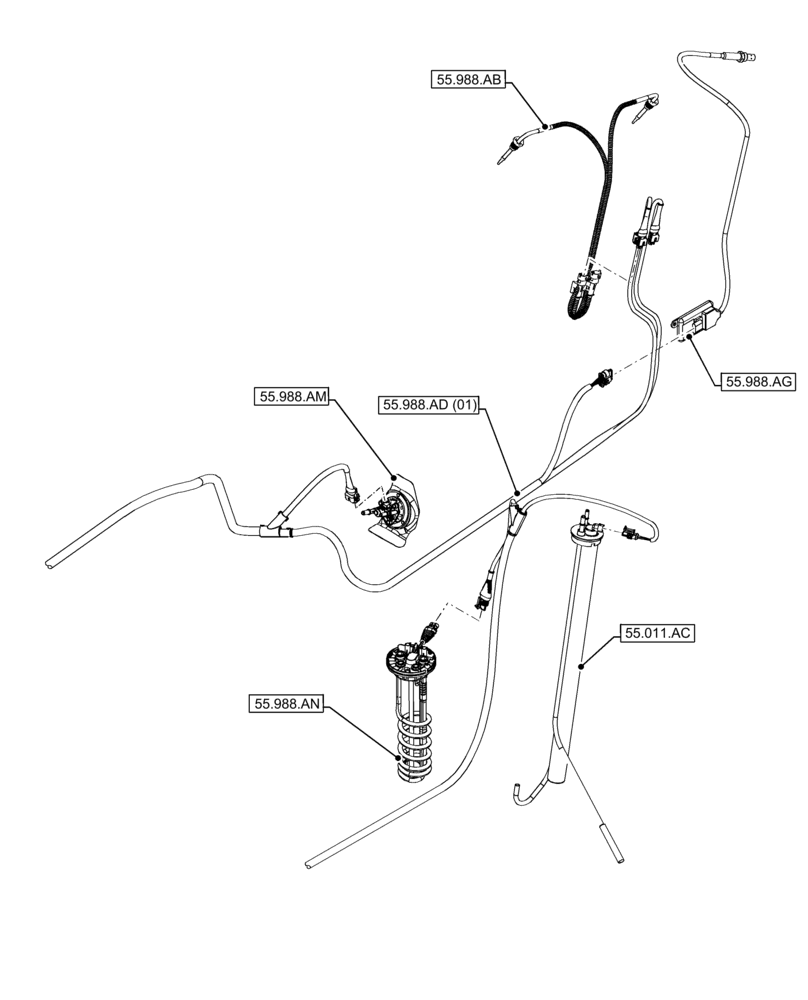 55.988.AB

55.988.AG

55.988.AM

55.988.AD (01)

55.011.AC

55.988.AN