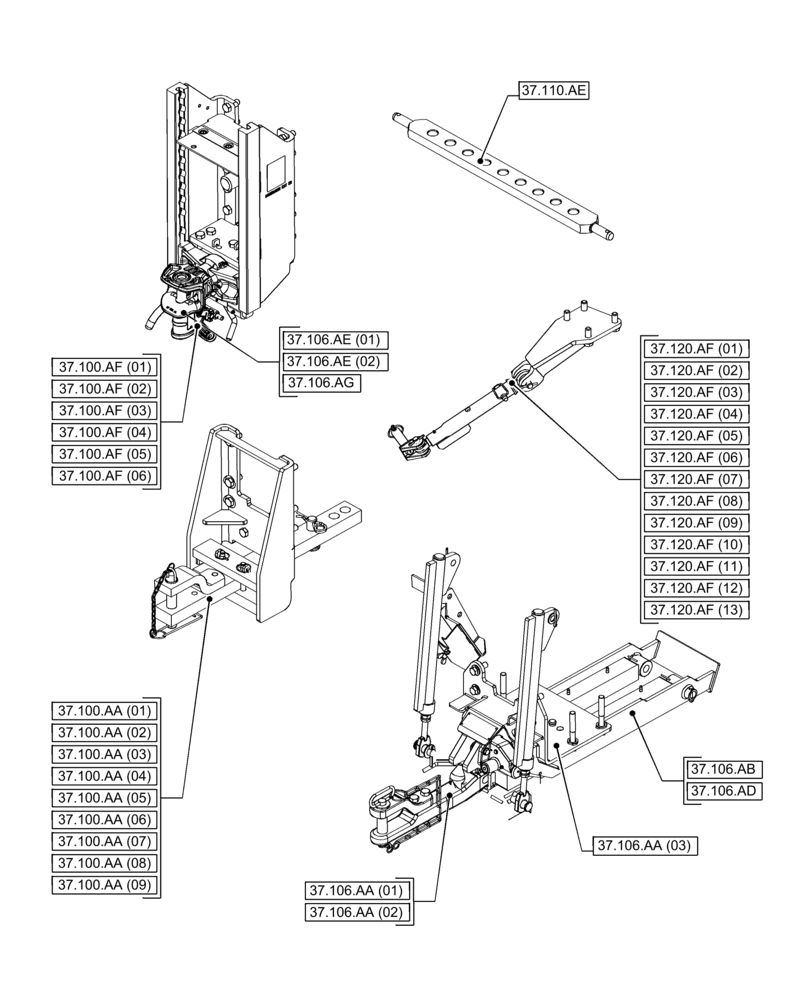 37.110.AE

37.106.AE (01)
37.106.AE (02)
37.106.AG

37.100.AF (01)
37.100.AF (02)
37.100.AF (03)
37.100.AF (04)
37.100.AF (05)
37.100.AF (06)

37.120.AF (01)
37.120.AF (02)
37.120.AF (03)
37.120.AF (04)
37.120.AF (05)
37.120.AF (06)
37.120.AF (07)
37.120.AF (08)
37.120.AF (09)
37.120.AF (10)
37.120.AF (11)
37.120.AF (12)
37.120.AF (13)

37.100.AA (01)
37.100.AA (02)
37.100.AA (03)
37.100.AA (04)
37.100.AA (05)
37.100.AA (06)
37.100.AA (07)
37.100.AA (08)
37.100.AA (09)

37.106.AB
37.106.AD

37.106.AA (03)

37.106.AA (01)
37.106.AA (02)